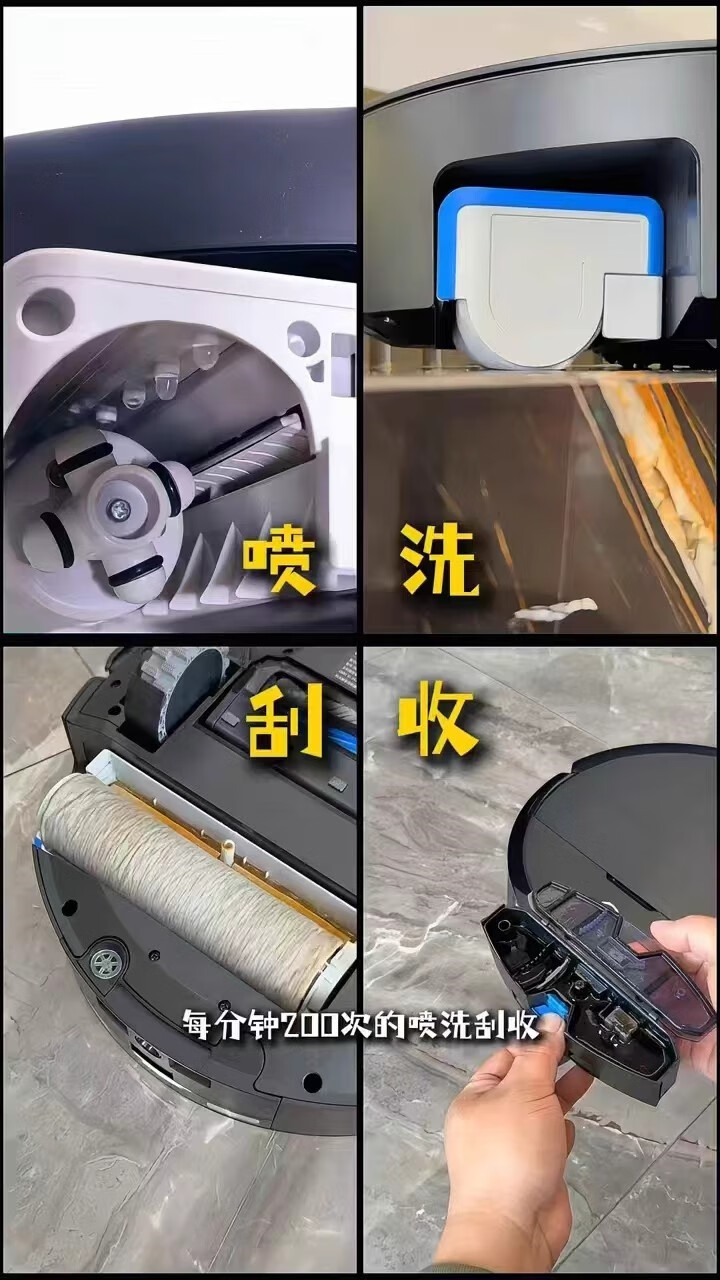 喷 洗

刮 收

每分钟200次的喷洗刮收