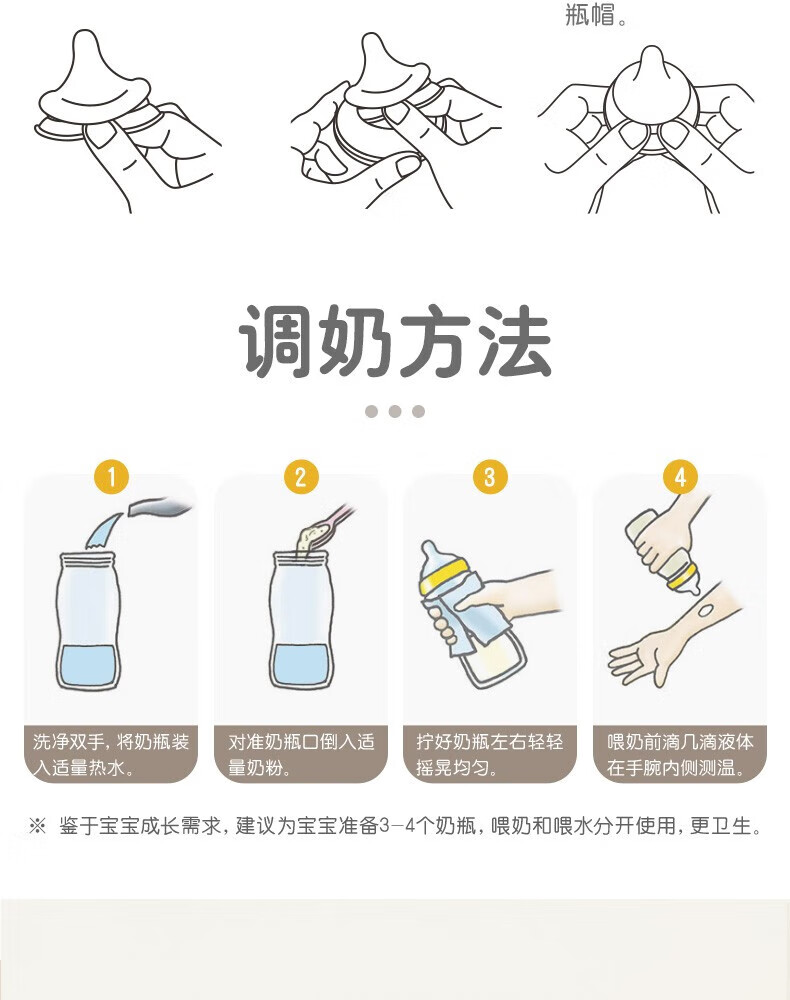 瓶帽。

调奶方法

1
洗净双手，将奶瓶装入适量热水。

2
对准奶瓶口倒入适量奶粉。

3
拧好奶瓶左右轻轻摇晃均匀。

4
喂奶前滴几滴液体在手腕内侧测温。

※ 鉴于宝宝成长需求，建议为宝宝准备3-4个奶瓶，喂奶和喂水分开使用，更卫生。