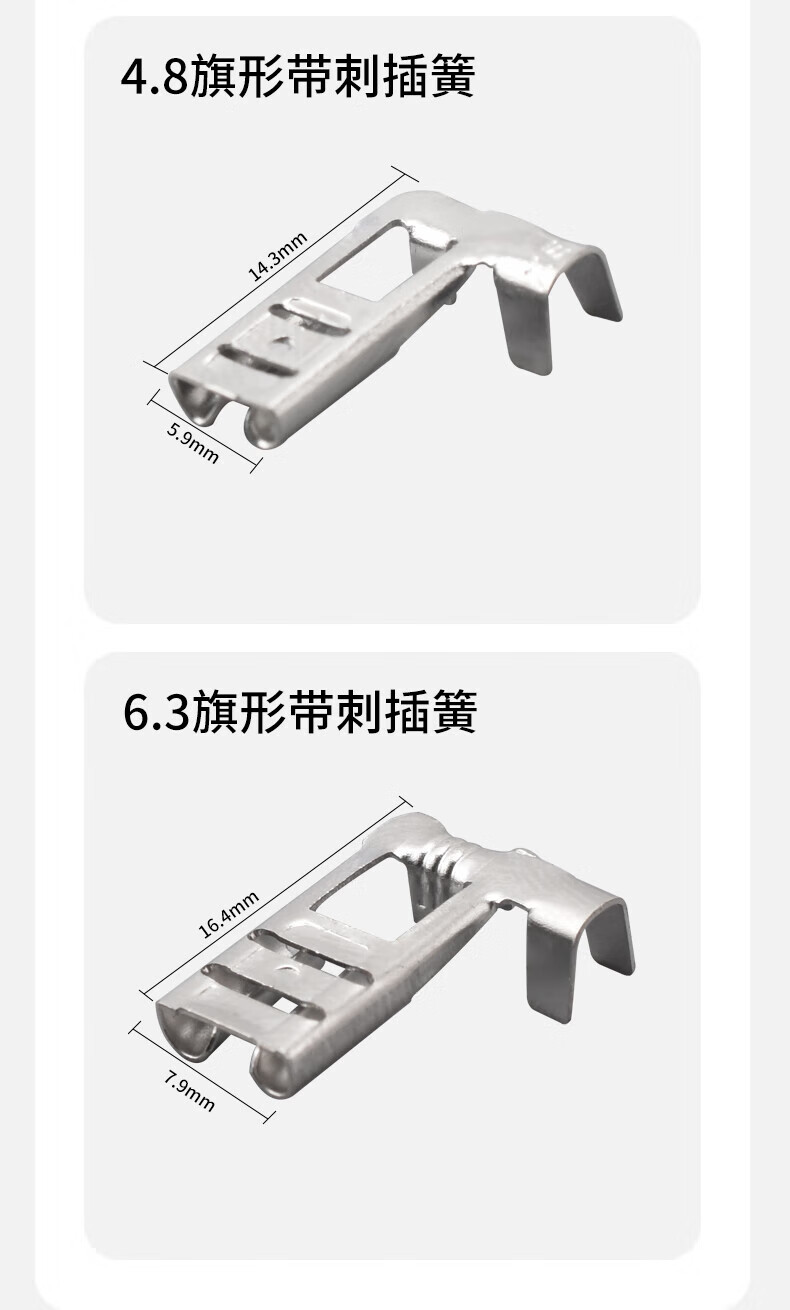 4.8旗形带刺插簧

14.3mm

5.9mm

6.3旗形带刺插簧

16.4mm

7.9mm