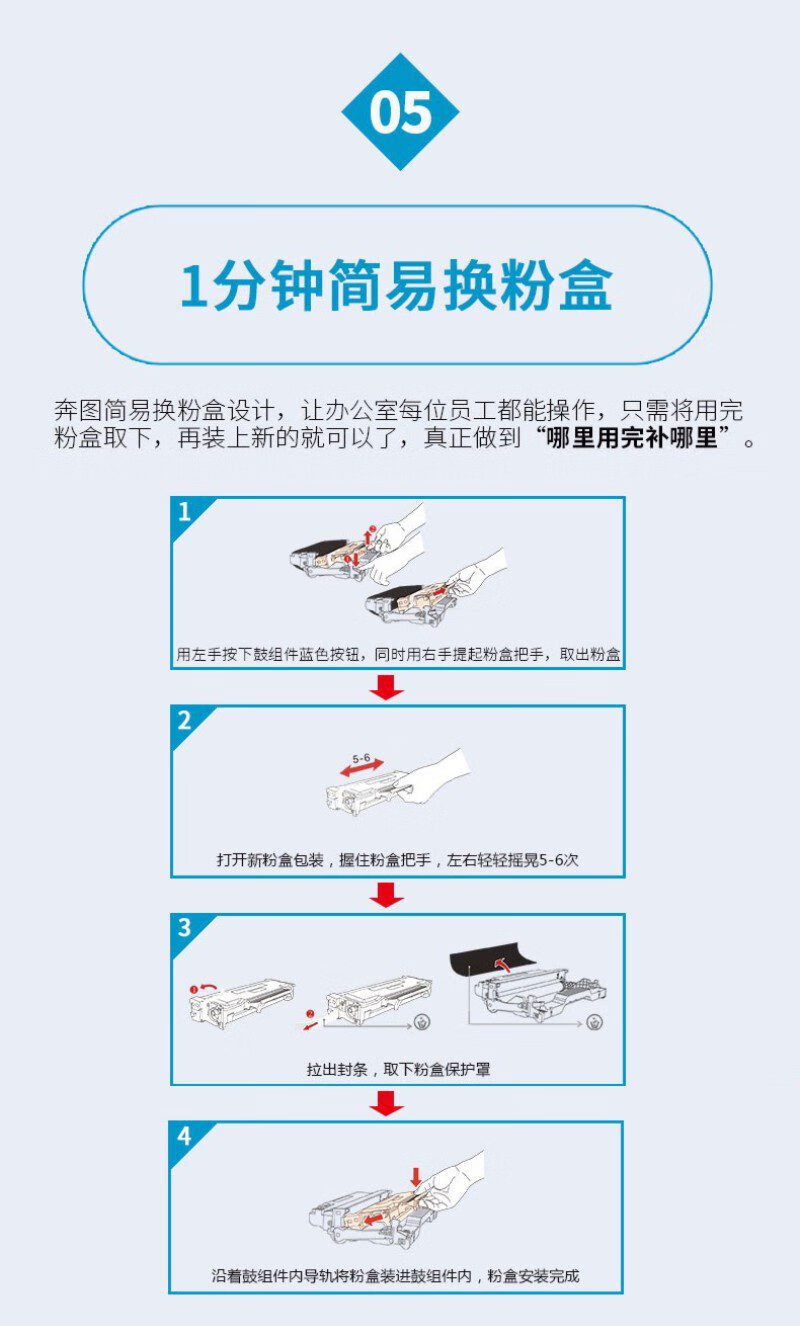 05

1分钟简易换粉盒

奔图简易换粉盒设计，让办公室每位员工都能操作，只需将用完粉盒取下，再装上新的就可以了，真正做到“哪里用完补哪里”。

1

用左手按下鼓组件蓝色按钮，同时用右手提起粉盒把手，取出粉盒

2

5-6

打开新粉盒包装，握住粉盒把手，左右轻轻摇晃5-6次

3

拉出封条，取下粉盒保护罩

4

沿着鼓组件内导轨将粉盒装进鼓组件内，粉盒安装完成