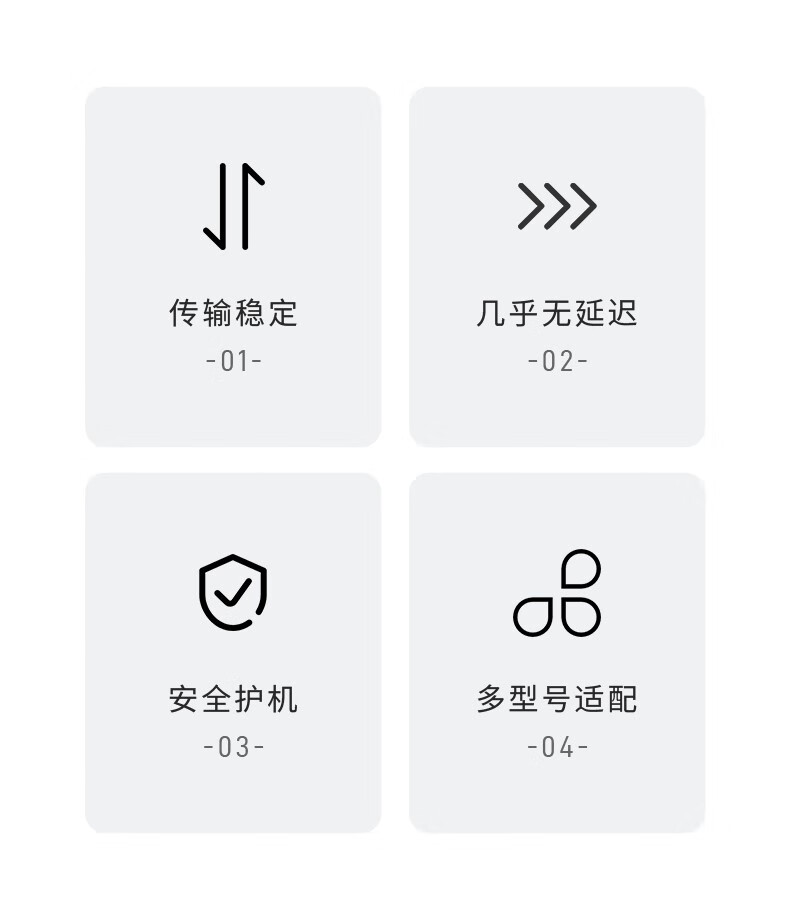 传输稳定
-01-

几乎无延迟
-02-

安全护机
-03-

多型号适配
-04-