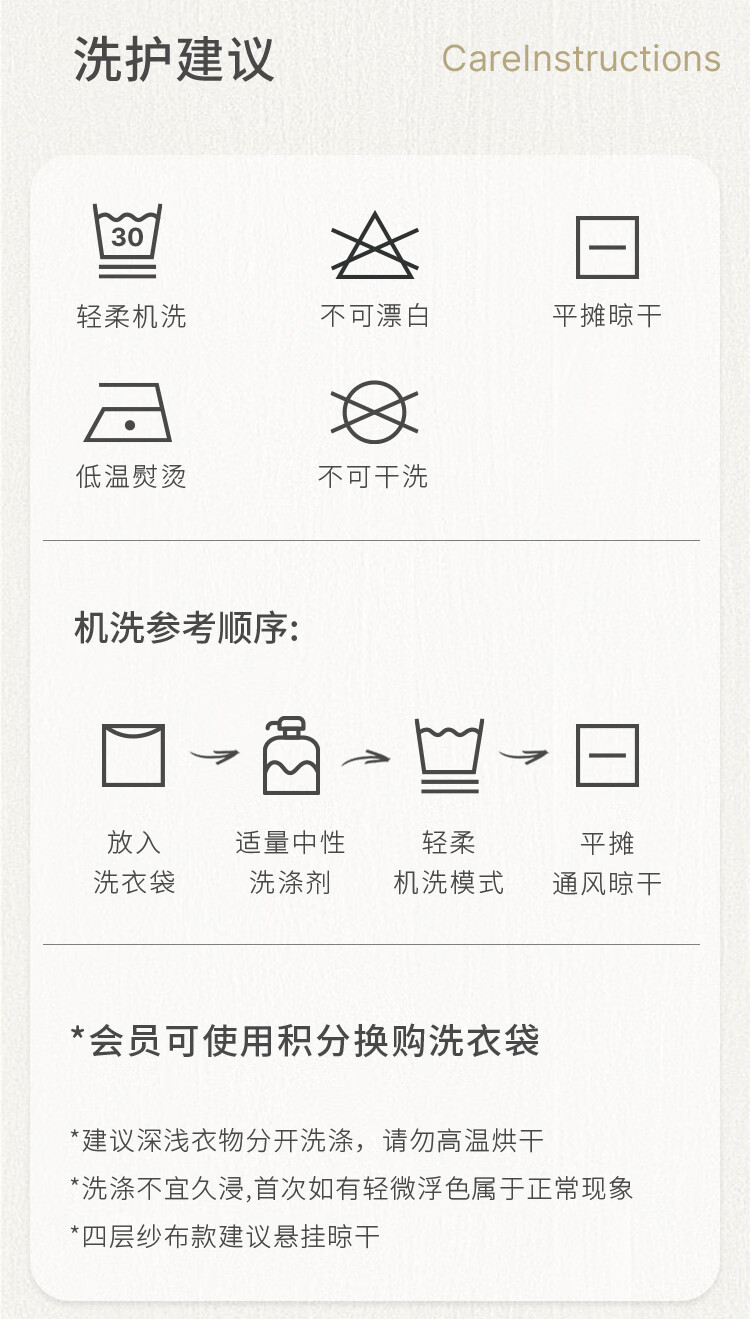 洗护建议

CareInstructions

30

轻柔机洗

不可漂白

平摊晾干

低温熨烫

不可干洗

机洗参考顺序:

放入
洗衣袋

适量中性
洗涤剂

轻柔
机洗模式

平摊
通风晾干

*会员可使用积分换购洗衣袋

*建议深浅衣物分开洗涤，请勿高温烘干

*洗涤不宜久浸,首次如有轻微浮色属于正常现象

*四层纱布款建议悬挂晾干