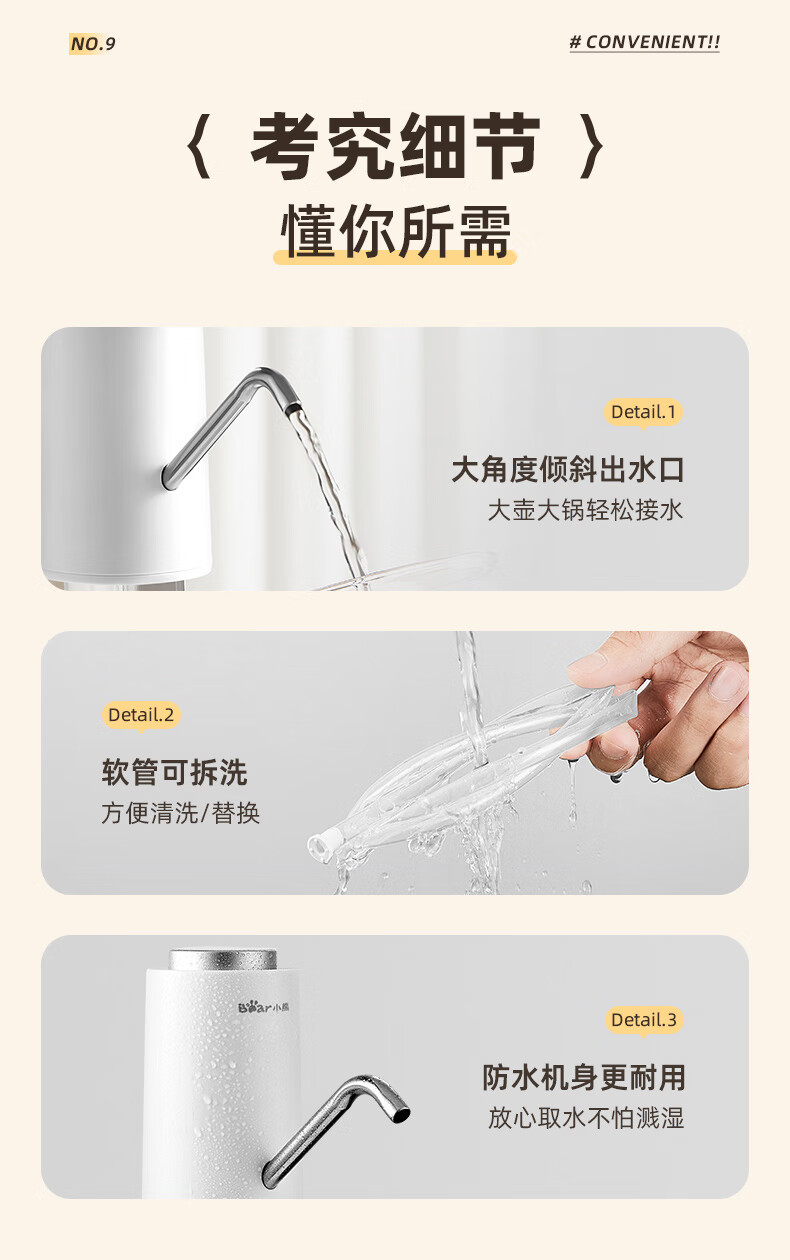 NO.9

# CONVENIENT!!

〈 考究细节 〉

懂你所需

Detail.1

大角度倾斜出水口

大壶大锅轻松接水

Detail.2

软管可拆洗

方便清洗/替换

Bear小熊

Detail.3

防水机身更耐用

放心取水不怕溅湿