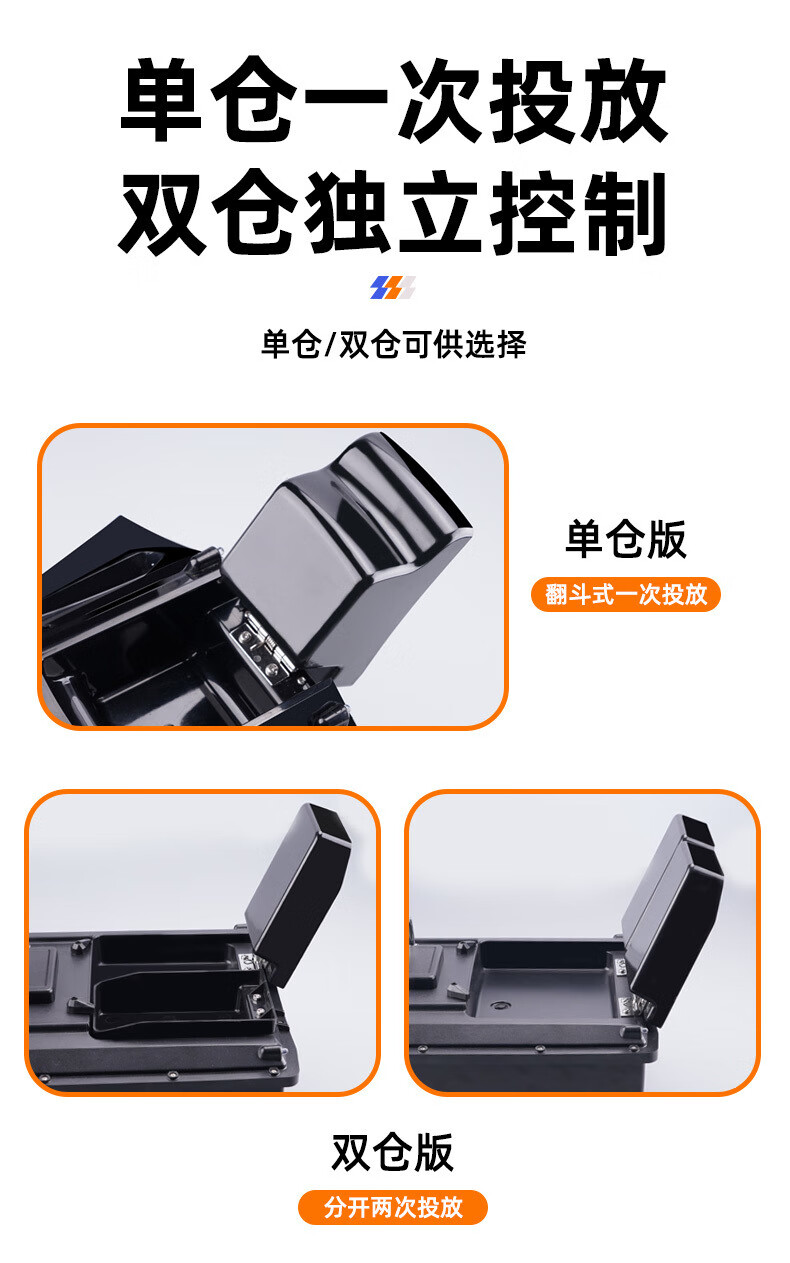 单仓一次投放
双仓独立控制

单仓/双仓可供选择

单仓版
翻斗式一次投放

双仓版
分开两次投放