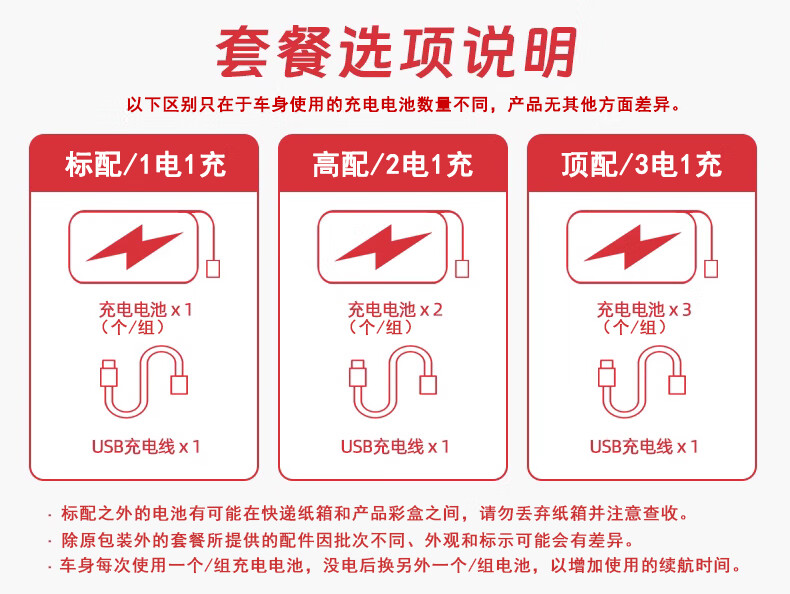 套餐选项说明

以下区别只在于车身使用的充电电池数量不同，产品无其他方面差异。

标配/1电1充

充电电池 x 1
（个/组）

USB充电线 x 1

高配/2电1充

充电电池 x 2
（个/组）

USB充电线 x 1

顶配/3电1充

充电电池 x 3
（个/组）

USB充电线 x 1

· 标配之外的电池有可能在快递纸箱和产品彩盒之间，请勿丢弃纸箱并注意查收。
· 除原包装外的套餐所提供的配件因批次不同、外观和标示可能会有差异。
· 车身每次使用一个/组充电电池，没电后换另外一个/组电池，以增加使用的续航时间。