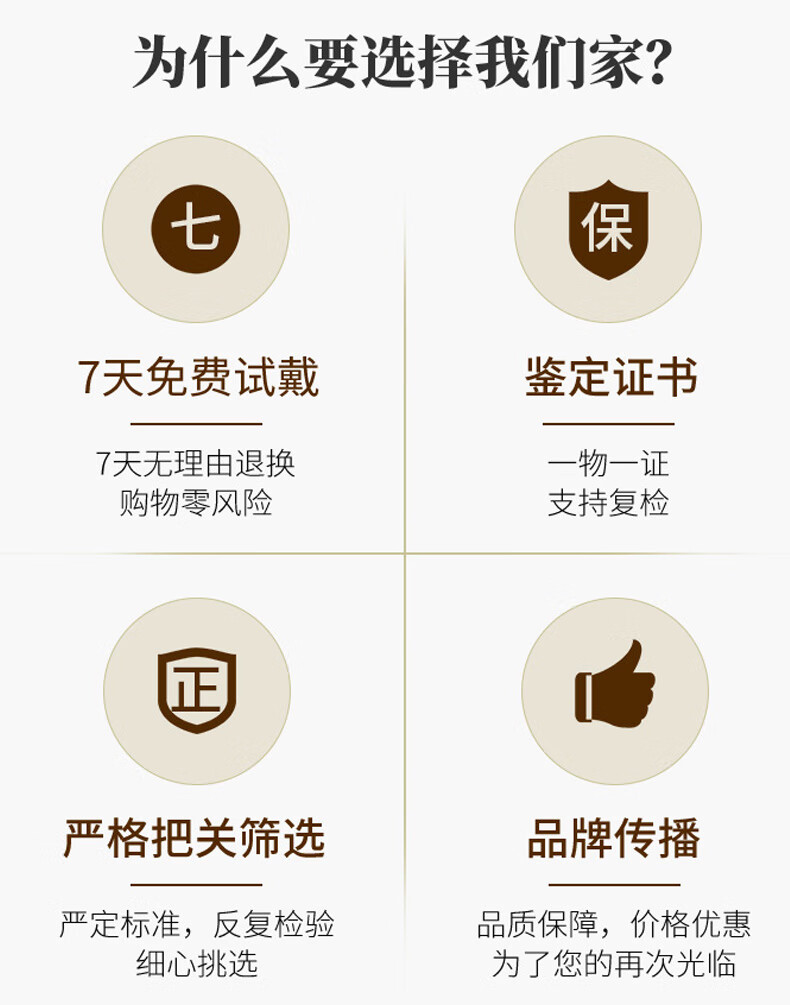 为什么要选择我们家?

七

7天免费试戴

7天无理由退换
购物零风险

保

鉴定证书

一物一证
支持复检

正

严格把关筛选

严定标准，反复检验
细心挑选

品牌传播

品质保障，价格优惠
为了您的再次光临