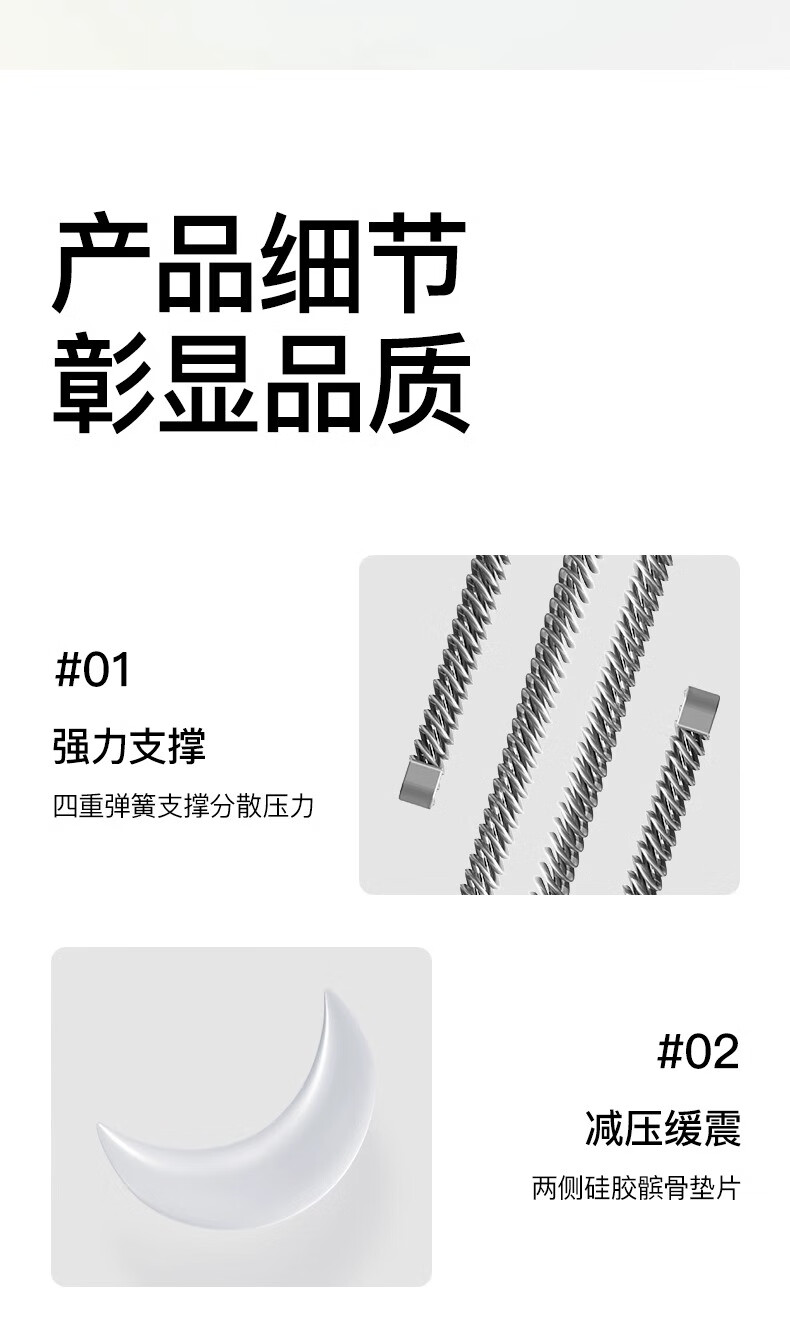 产品细节
彰显品质

#01

强力支撑

四重弹簧支撑分散压力

#02

减压缓震

两侧硅胶髌骨垫片