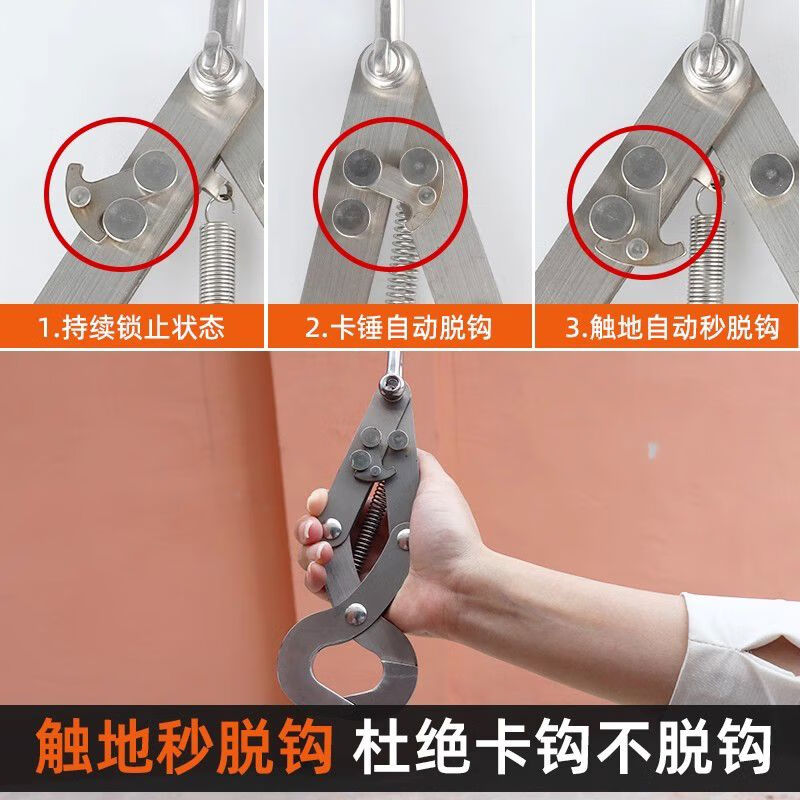 1.持续锁止状态

2.卡锤自动脱钩

3.触地自动秒脱钩

触地秒脱钩 杜绝卡钩不脱钩