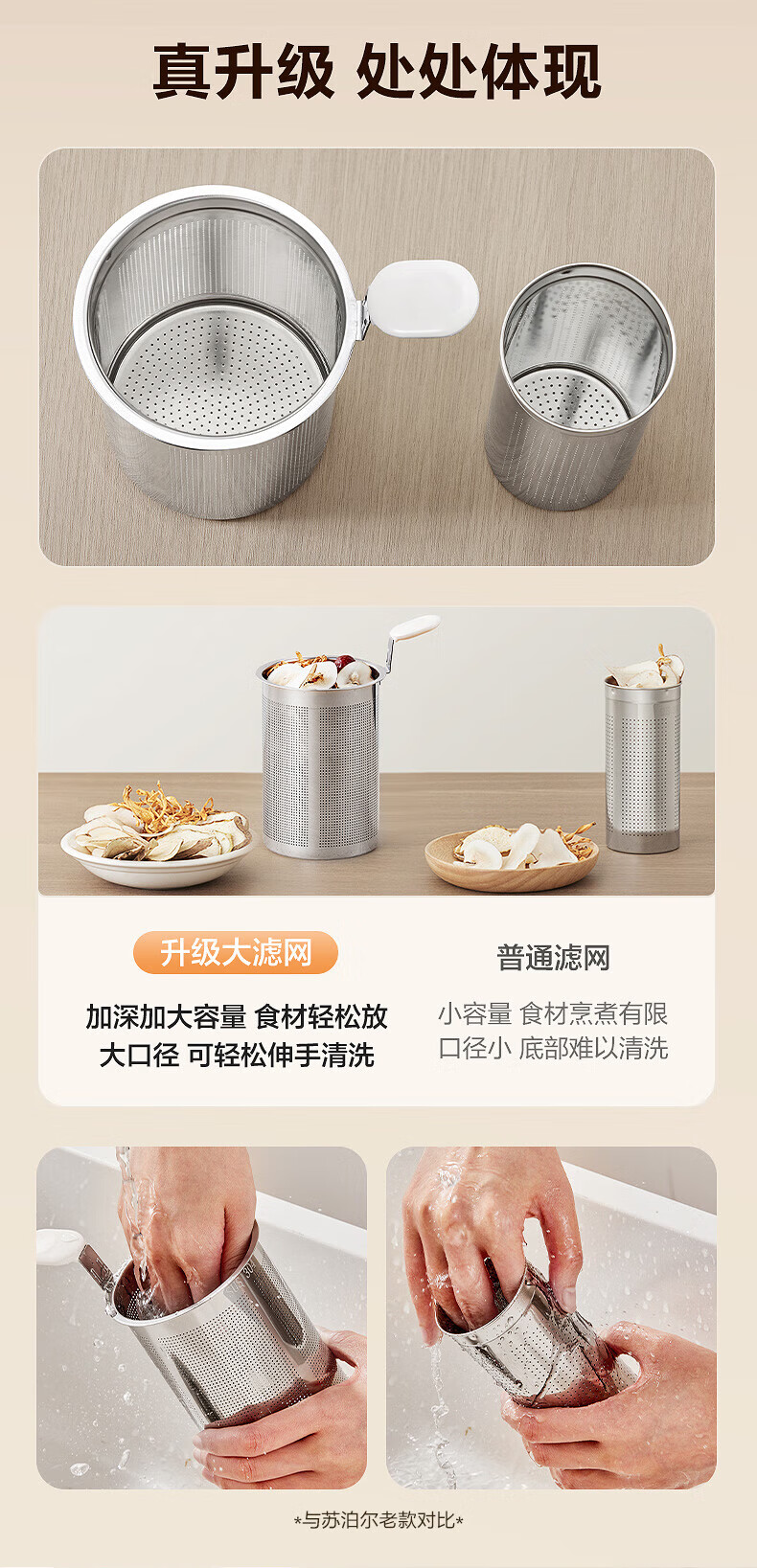 真升级 处处体现

升级大滤网

加深加大容量 食材轻松放
大口径 可轻松伸手清洗

普通滤网

小容量 食材烹煮有限
口径小 底部难以清洗

*与苏泊尔老款对比*