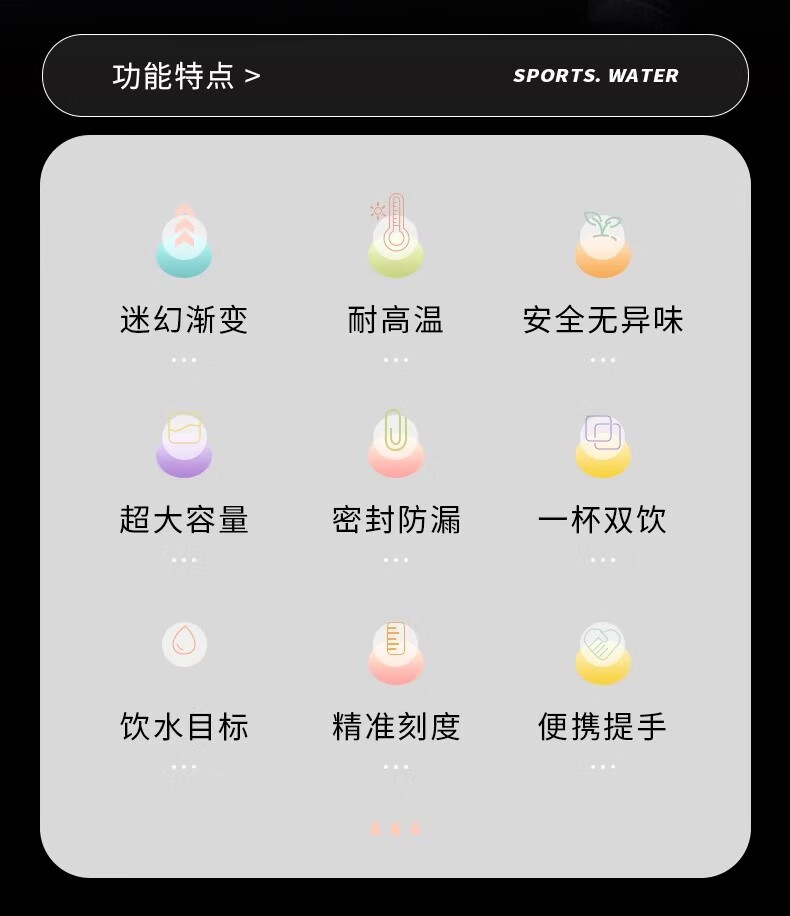 功能特点 >

SPORTS. WATER

迷幻渐变

耐高温

安全无异味

超大容量

密封防漏

一杯双饮

饮水目标

精准刻度

便携提手