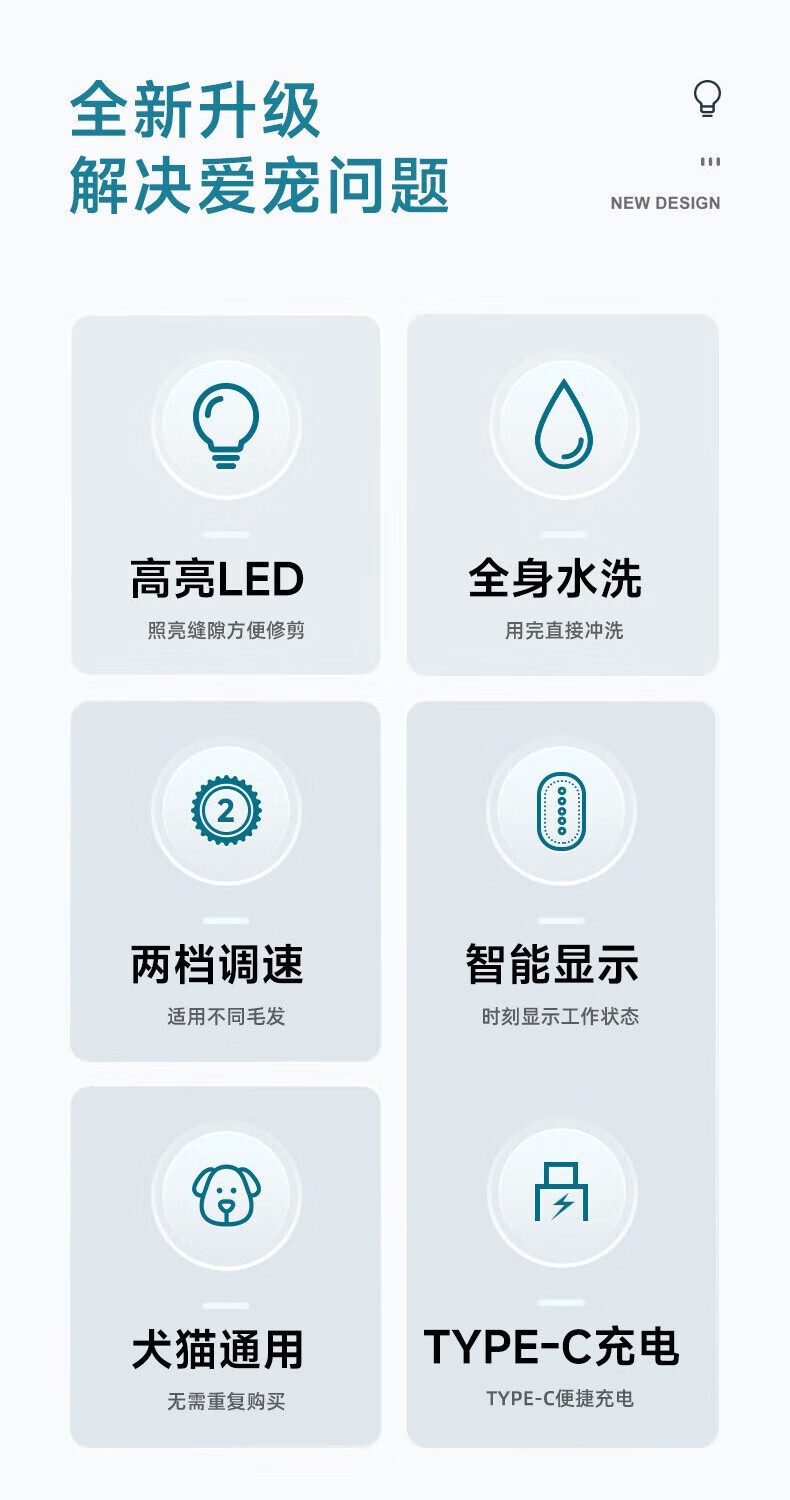 全新升级
解决爱宠问题

NEW DESIGN

高亮LED
照亮缝隙方便修剪

两档调速
适用不同毛发

犬猫通用
无需重复购买

全身水洗
用完直接冲洗

智能显示
时刻显示工作状态

TYPE-C充电
TYPE-C便捷充电