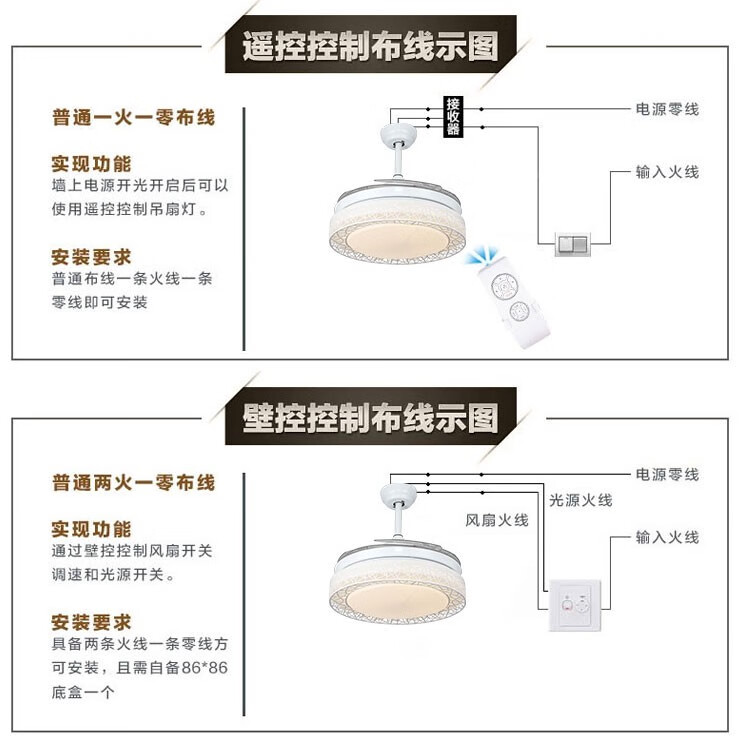 遥控控制布线示图

普通一火一零布线

实现功能
墙上电源开光开启后可以使用遥控控制吊扇灯。

安装要求
普通布线一条火线一条零线即可安装

接收器

电源零线

输入火线

壁控控制布线示图

普通两火一零布线

实现功能
通过壁控控制风扇开关调速和光源开关。

安装要求
具备两条火线一条零线方可安装，且需自备86*86底盒一个

电源零线

光源火线

风扇火线

输入火线