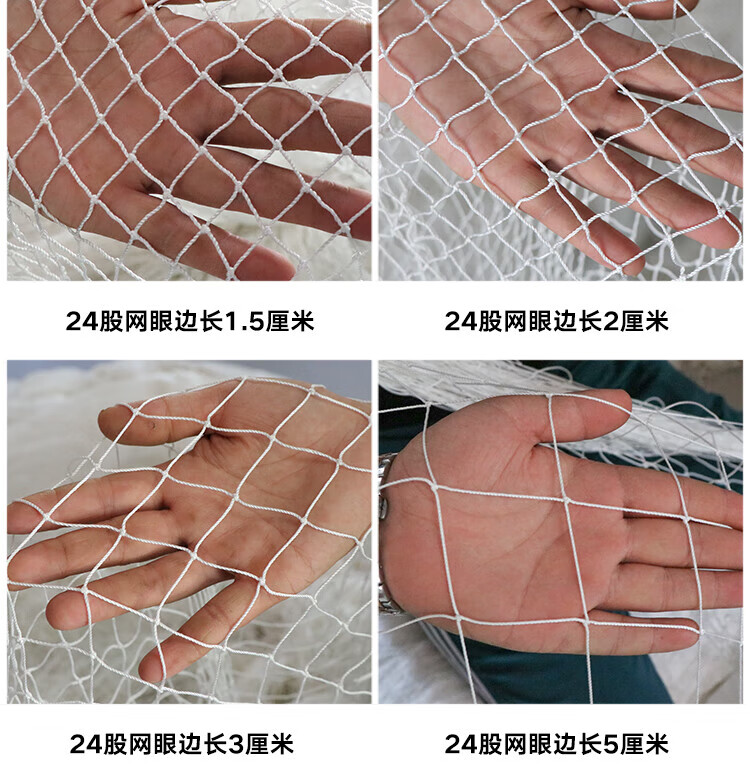 24股网眼边长1.5厘米

24股网眼边长2厘米

24股网眼边长3厘米

24股网眼边长5厘米