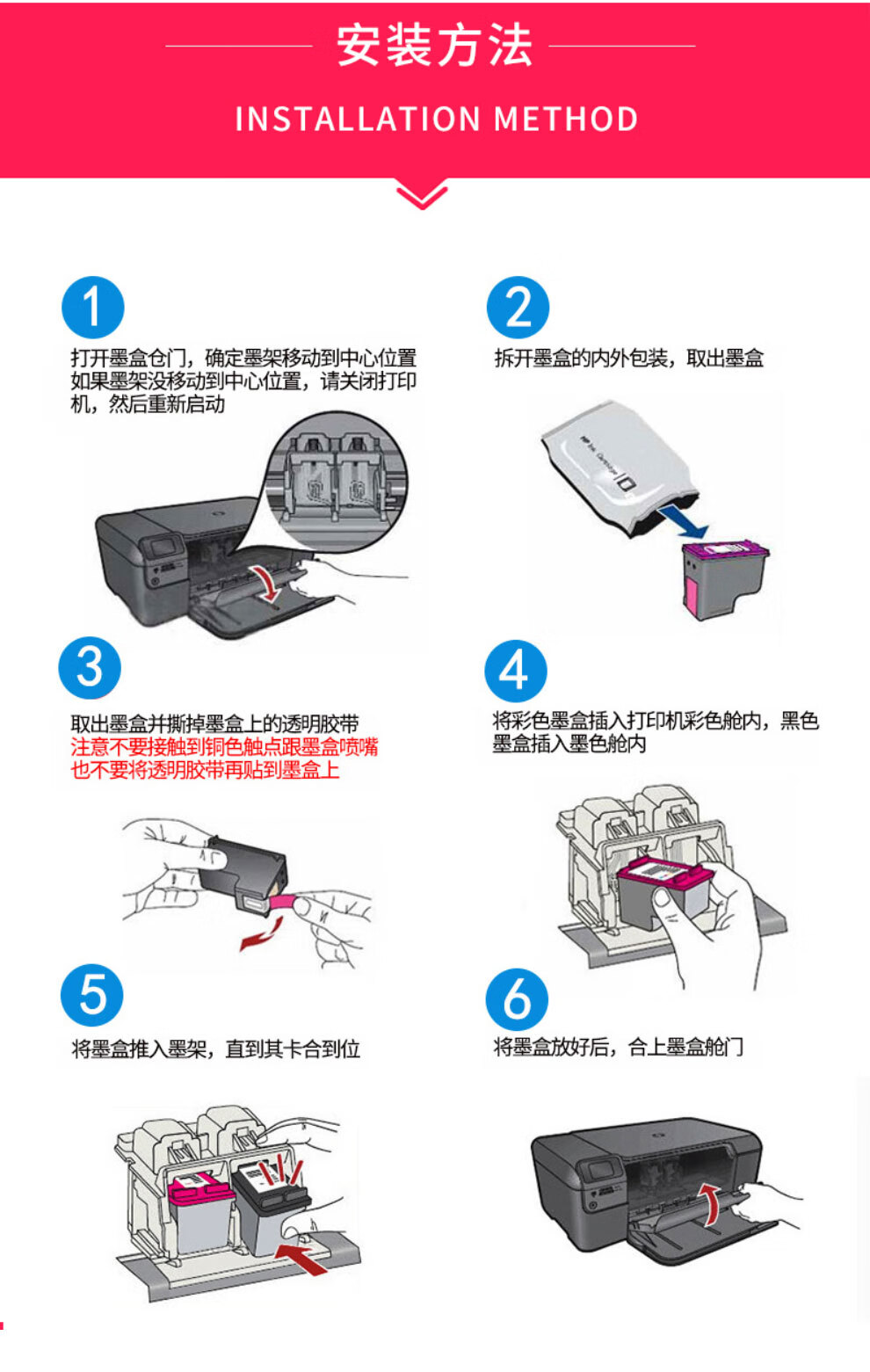 安装方法

INSTALLATION METHOD

1

打开墨盒仓门，确定墨架移动到中心位置 如果墨架没移动到中心位置，请关闭打印机，然后重新启动

2

拆开墨盒的内外包装，取出墨盒

3

取出墨盒并撕掉墨盒上的透明胶带
注意不要接触到铜色触点跟墨盒喷嘴
也不要将透明胶带再贴到墨盒上

4

将彩色墨盒插入打印机彩色舱内，黑色墨盒插入墨色舱内

5

将墨盒推入墨架，直到其卡合到位

6

将墨盒放好后，合上墨盒舱门