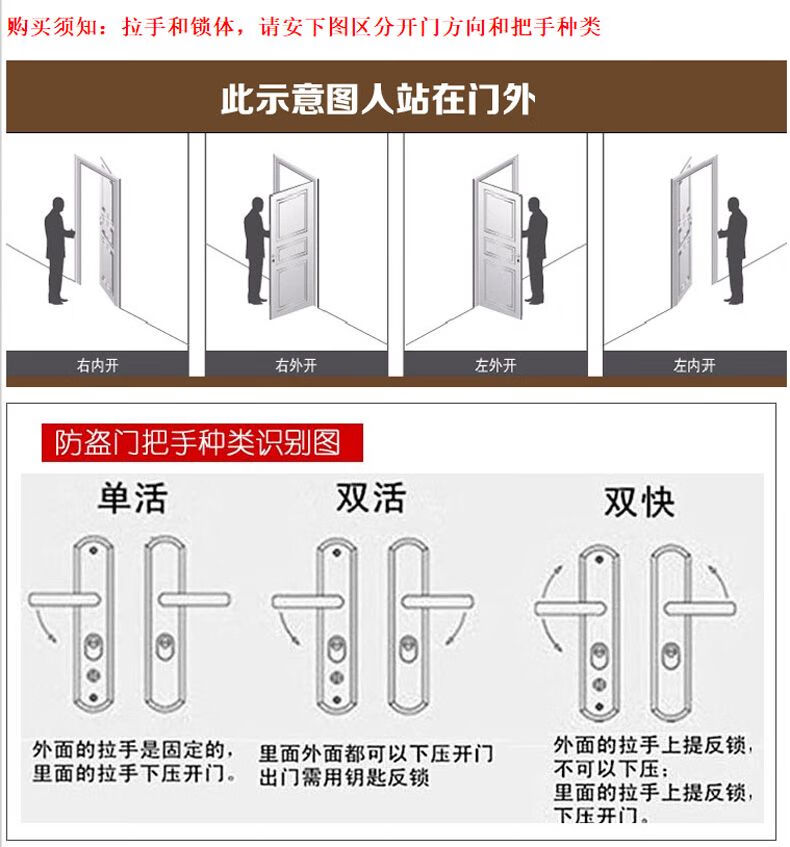 购买须知：拉手和锁体，请安下图区分开门方向和把手种类

此示意图人站在门外

右内开

右外开

左外开

左内开

防盗门把手种类识别图

单活

外面的拉手是固定的，里面的拉手下压开门。

双活

里面外面都可以下压开门 出门需用钥匙反锁

双快

外面的拉手上提反锁，不可以下压；里面的拉手上提反锁，下压开门。