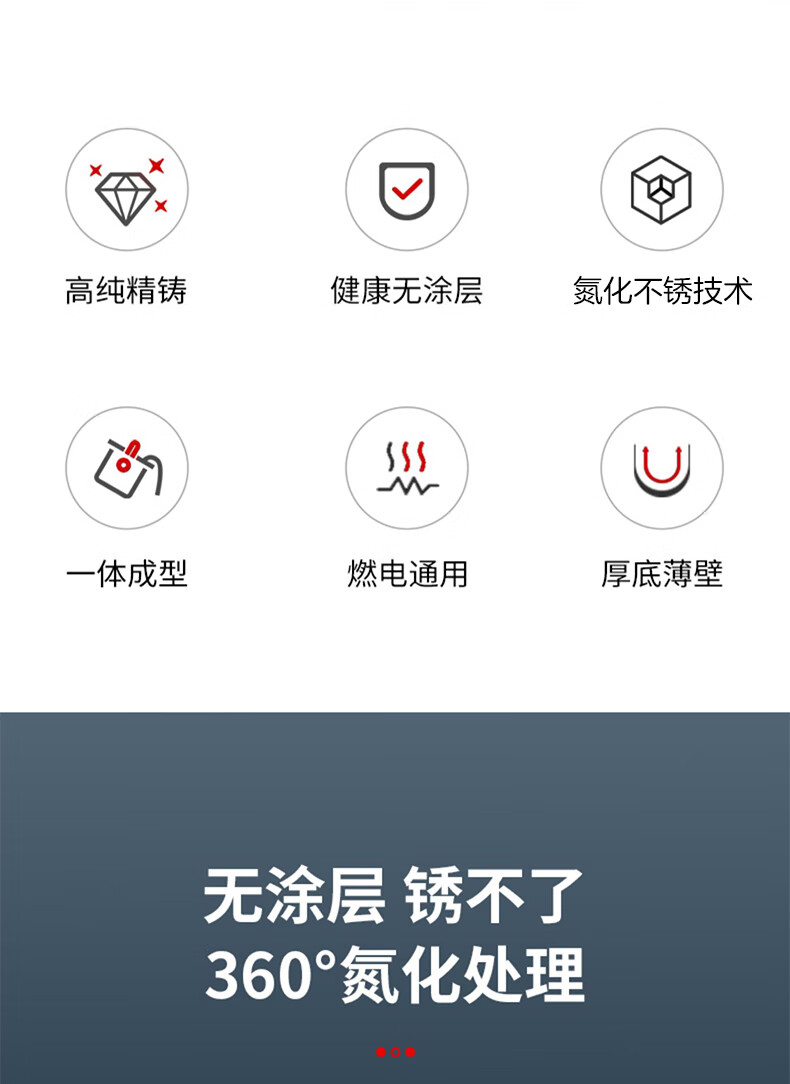 高纯精铸

健康无涂层

氮化不锈技术

一体成型

燃电通用

厚底薄壁

无涂层 锈不了

360°氮化处理