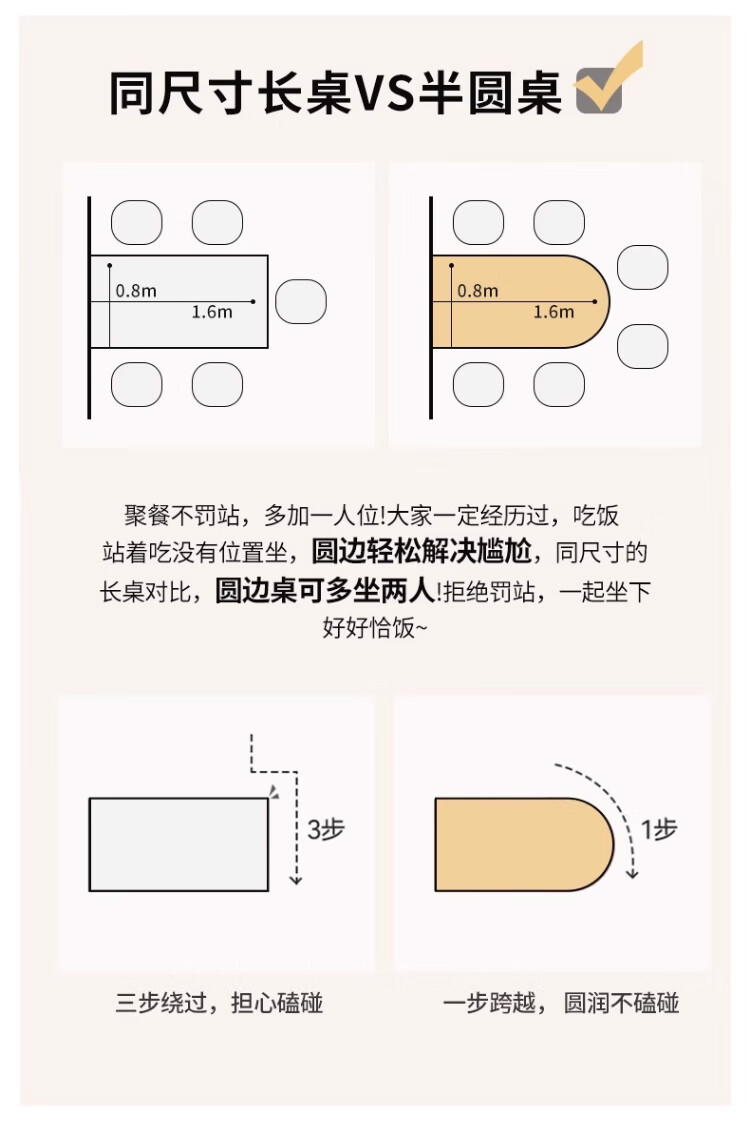 同尺寸长桌VS半圆桌

0.8m
1.6m

0.8m
1.6m

聚餐不罚站，多加一人位!大家一定经历过，吃饭站着吃没有位置坐，圆边轻松解决尴尬，同尺寸的长桌对比，圆边桌可多坐两人!拒绝罚站，一起坐下好好恰饭~

3步

1步

三步绕过，担心磕碰

一步跨越，圆润不磕碰