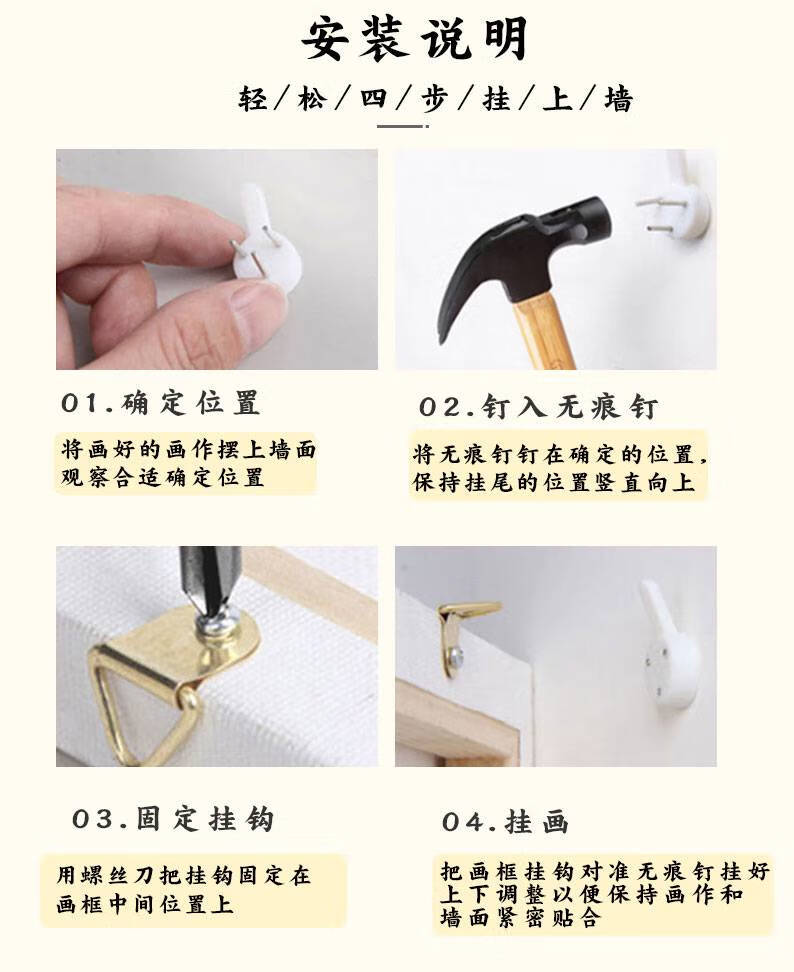 安装说明

轻/松/四/步/挂/上/墙

01.确定位置

将画好的画作摆上墙面观察合适确定位置

02.钉入无痕钉

将无痕钉钉在确定的位置，保持挂尾的位置竖直向上

03.固定挂钩

用螺丝刀把挂钩固定在画框中间位置上

04.挂画

把画框挂钩对准无痕钉挂好上下调整以便保持画作和墙面紧密贴合