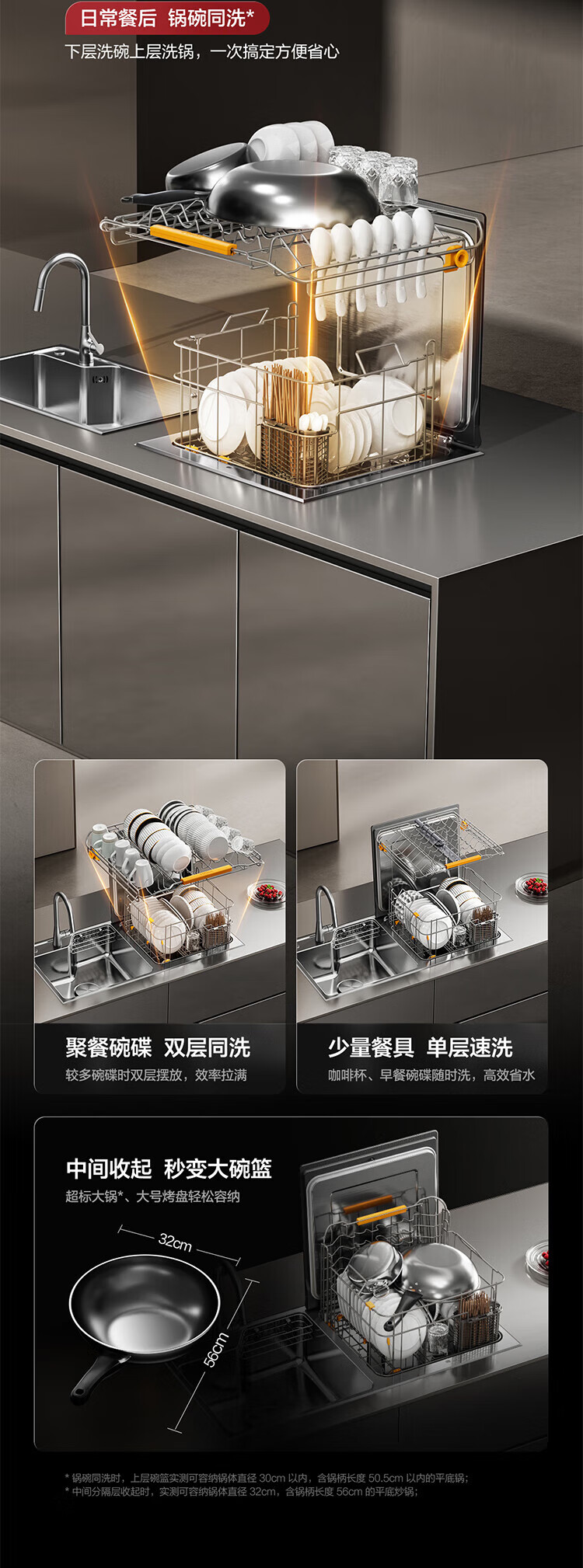 日常餐后 锅碗同洗*

下层洗碗上层洗锅，一次搞定方便省心

聚餐碗碟 双层同洗

较多碗碟时双层摆放，效率拉满

少量餐具 单层速洗

咖啡杯、早餐碗碟随时洗，高效省水

中间收起 秒变大碗篮

超标大锅*、大号烤盘轻松容纳

32cm

56cm

* 锅碗同洗时，上层碗篮实测可容纳锅体直径 30cm 以内，含锅柄长度 50.5cm 以内的平底锅；
* 中间分隔层收起时，实测可容纳锅体直径 32cm，含锅柄长度 56cm 的平底炒锅；