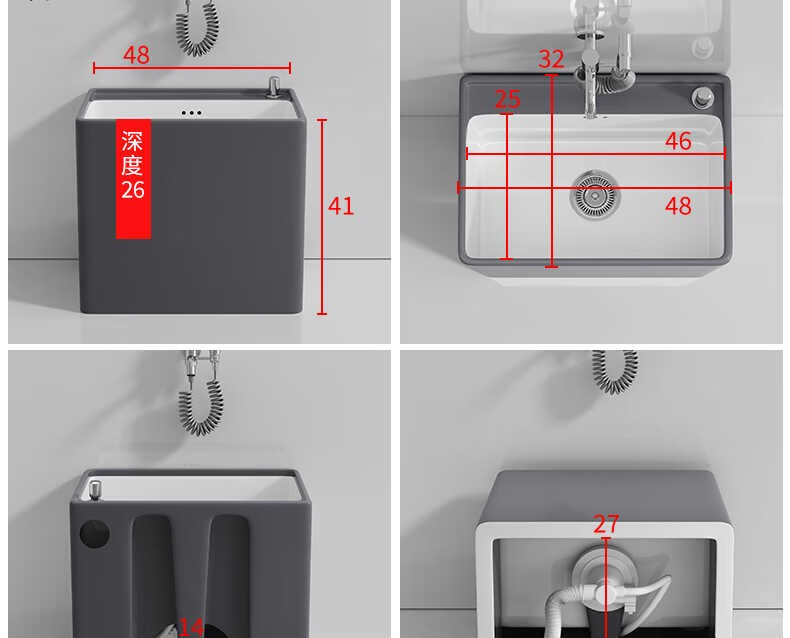 48

深度26

41

32

25

46

48

14

27