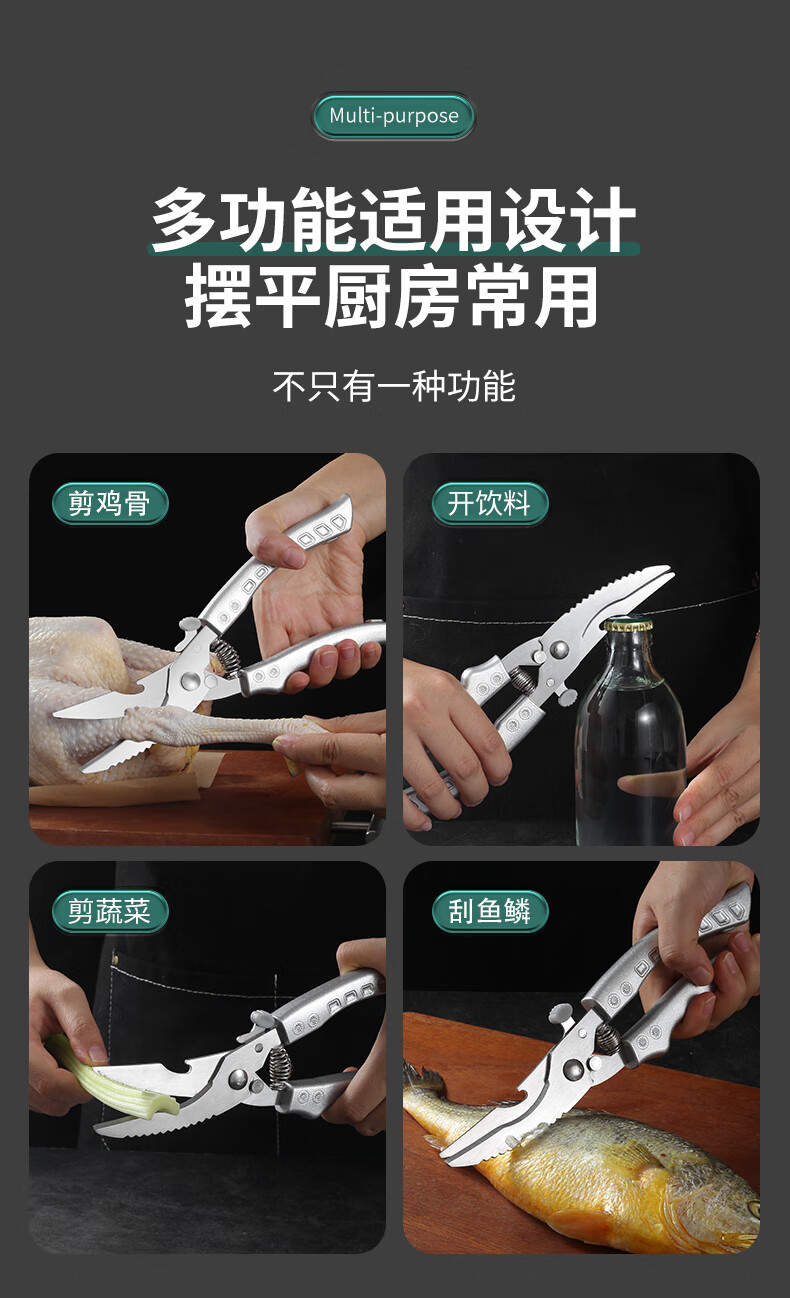 Multi-purpose

多功能适用设计
摆平厨房常用

不只有一种功能

剪鸡骨

开饮料

剪蔬菜

刮鱼鳞