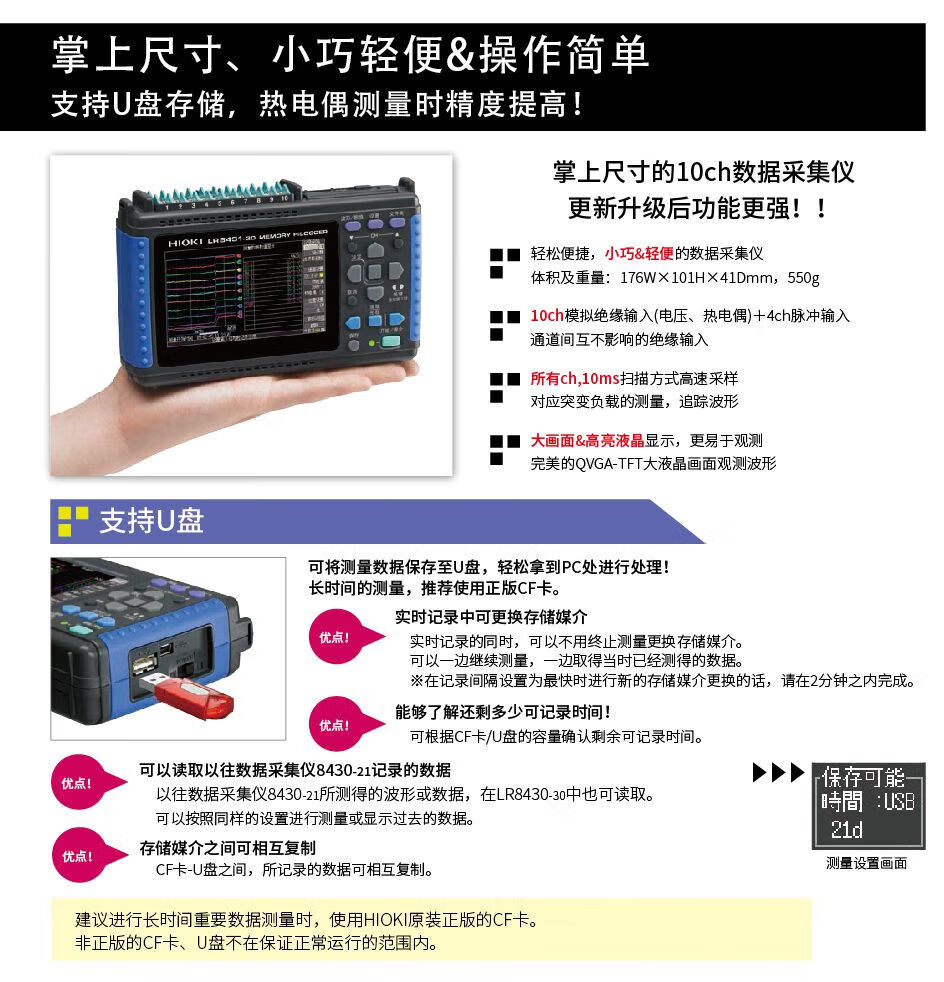 掌上尺寸、小巧轻便&操作简单
支持U盘存储，热电偶测量时精度提高！

HIOKI LR8431-30 MEMORY HiLOGGER

掌上尺寸的10ch数据采集仪
更新升级后功能更强！！

轻松便捷，小巧&轻便的数据采集仪
体积及重量：176W×101H×41Dmm，550g

10ch模拟绝缘输入(电压、热电偶)＋4ch脉冲输入
通道间互不影响的绝缘输入

所有ch,10ms扫描方式高速采样
对应突变负载的测量，追踪波形

大画面&高亮液晶显示，更易于观测
完美的QVGA-TFT大液晶画面观测波形

支持U盘

可将测量数据保存至U盘，轻松拿到PC处进行处理！
长时间的测量，推荐使用正版CF卡。

优点！
实时记录中可更换存储媒介
实时记录的同时，可以不用终止测量更换存储媒介。
可以一边继续测量，一边取得当时已经测得的数据。
※在记录间隔设置为最快时进行新的存储媒介更换的话，请在2分钟之内完成。

优点！
能够了解还剩多少可记录时间！
可根据CF卡/U盘的容量确认剩余可记录时间。

优点！
可以读取以往数据采集仪8430-21记录的数据
以往数据采集仪8430-21所测得的波形或数据，在LR8430-30中也可读取。
可以按照同样的设置进行测量或显示过去的数据。

优点！
存储媒介之间可相互复制
CF卡-U盘之间，所记录的数据可相互复制。

保存可能
時間 :USB
21d
测量设置画面

建议进行长时间重要数据测量时，使用HIOKI原装正版的CF卡。
非正版的CF卡、U盘不在保证正常运行的范围内。