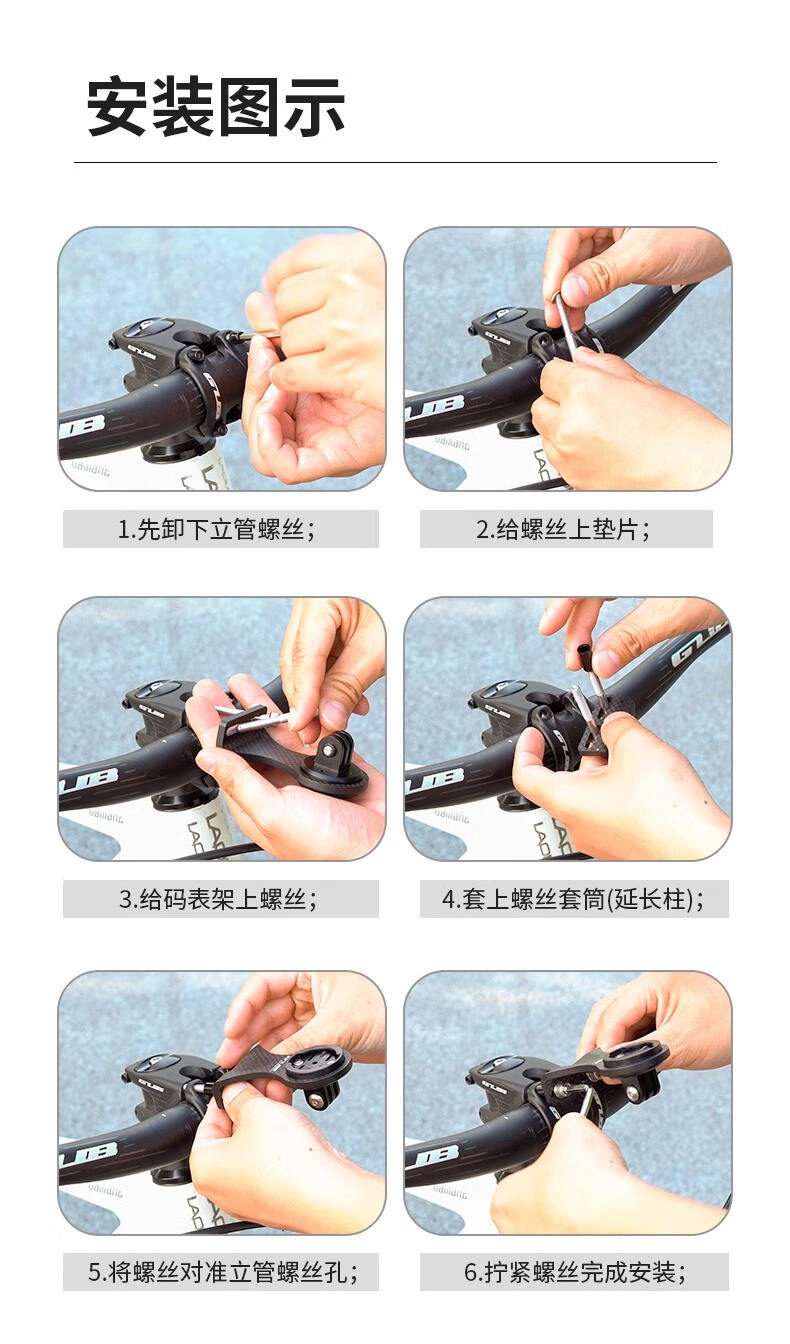 安装图示

1.先卸下立管螺丝；

2.给螺丝上垫片；

3.给码表架上螺丝；

4.套上螺丝套筒(延长柱)；

5.将螺丝对准立管螺丝孔；

6.拧紧螺丝完成安装；