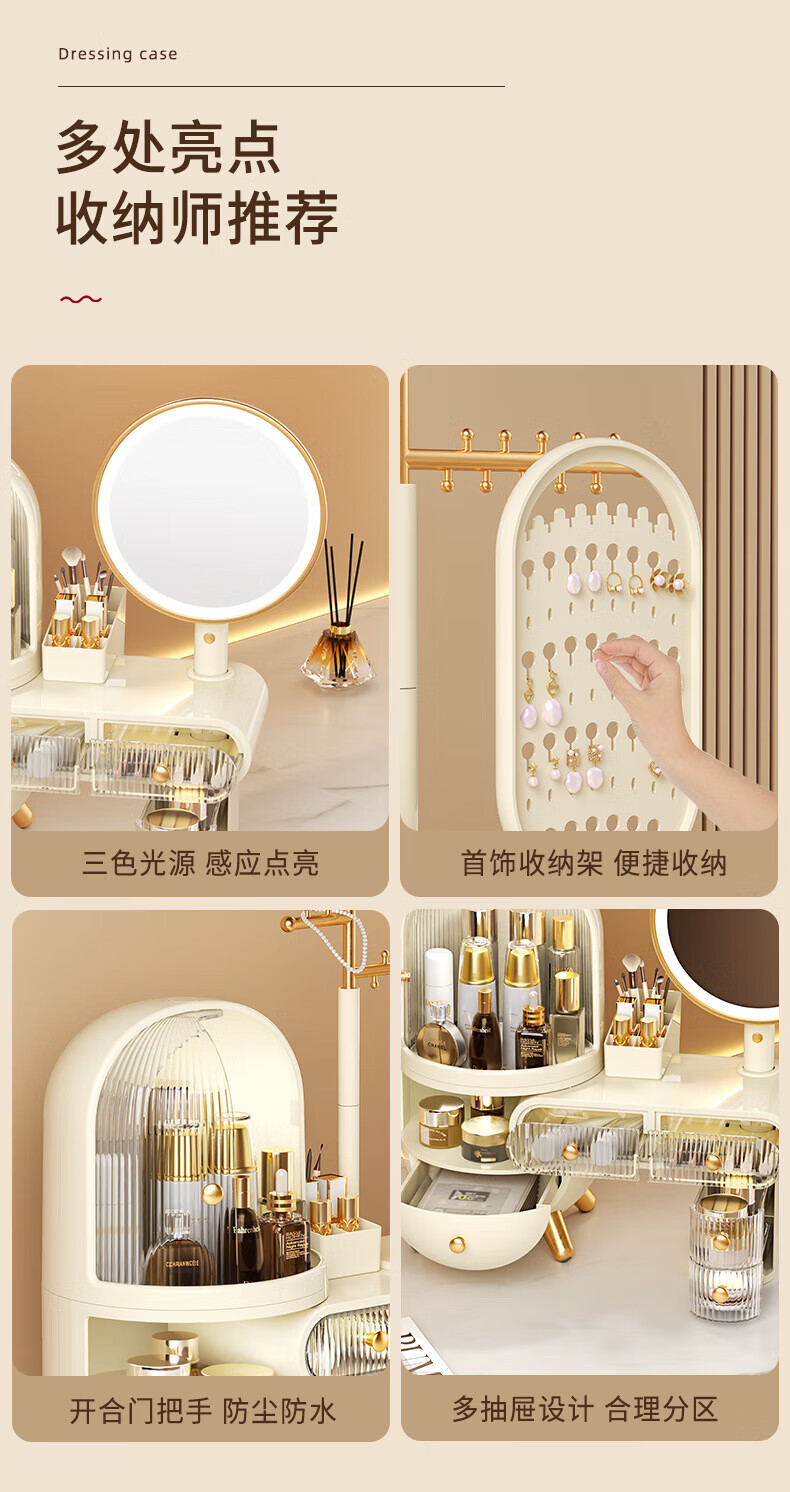 Dressing case

多处亮点
收纳师推荐

三色光源 感应点亮

首饰收纳架 便捷收纳

开合门把手 防尘防水

多抽屉设计 合理分区