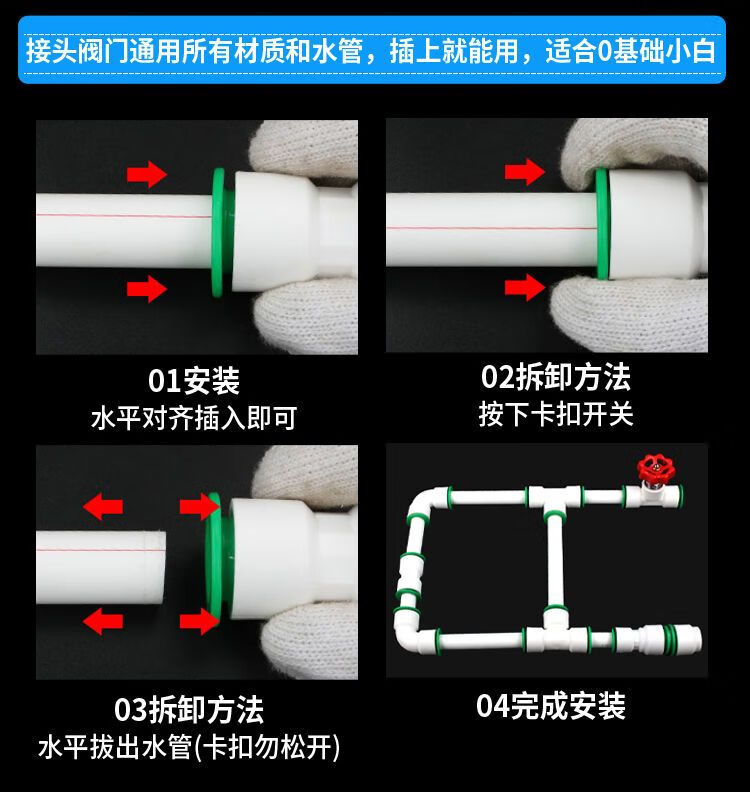 接头阀门通用所有材质和水管，插上就能用，适合0基础小白

01安装
水平对齐插入即可

02拆卸方法
按下卡扣开关

03拆卸方法
水平拔出水管(卡扣勿松开)

04完成安装