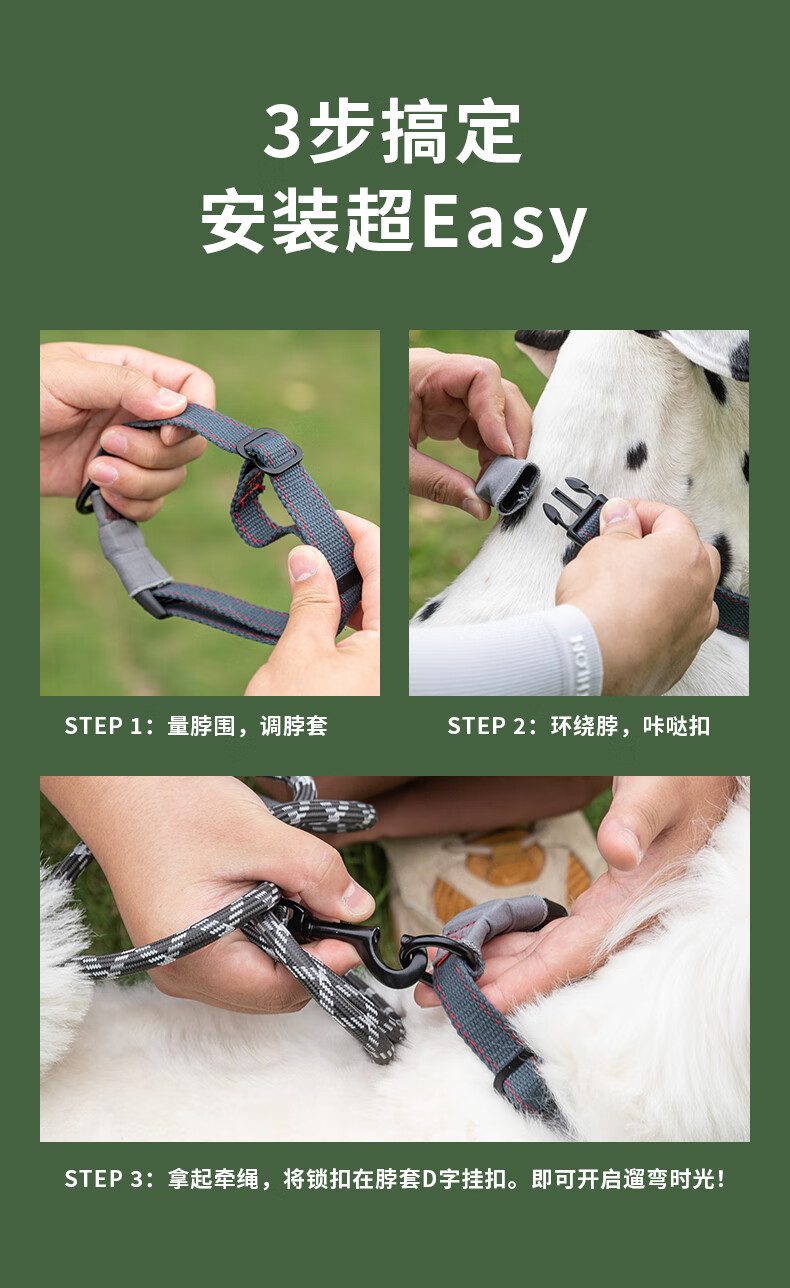 3步搞定
安装超Easy

STEP 1：量脖围，调脖套

STEP 2：环绕脖，咔哒扣

STEP 3：拿起牵绳，将锁扣在脖套D字挂扣。即可开启遛弯时光！