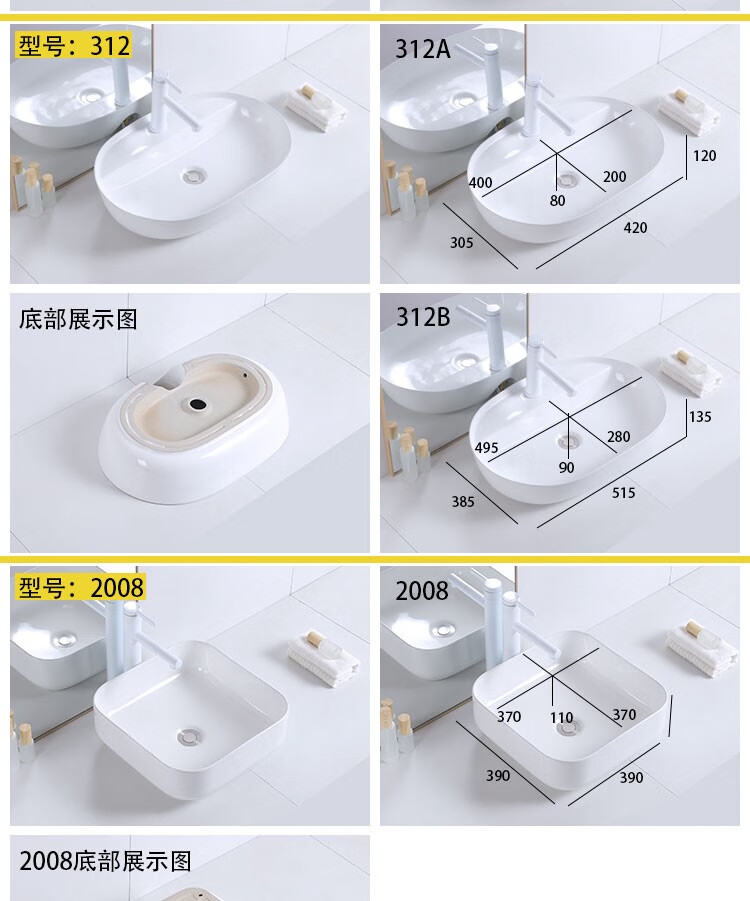 型号：312

312A

400
200
80
120
305
420

底部展示图

312B

495
280
90
135
385
515

型号：2008

2008

370
110
370
390
390

2008底部展示图