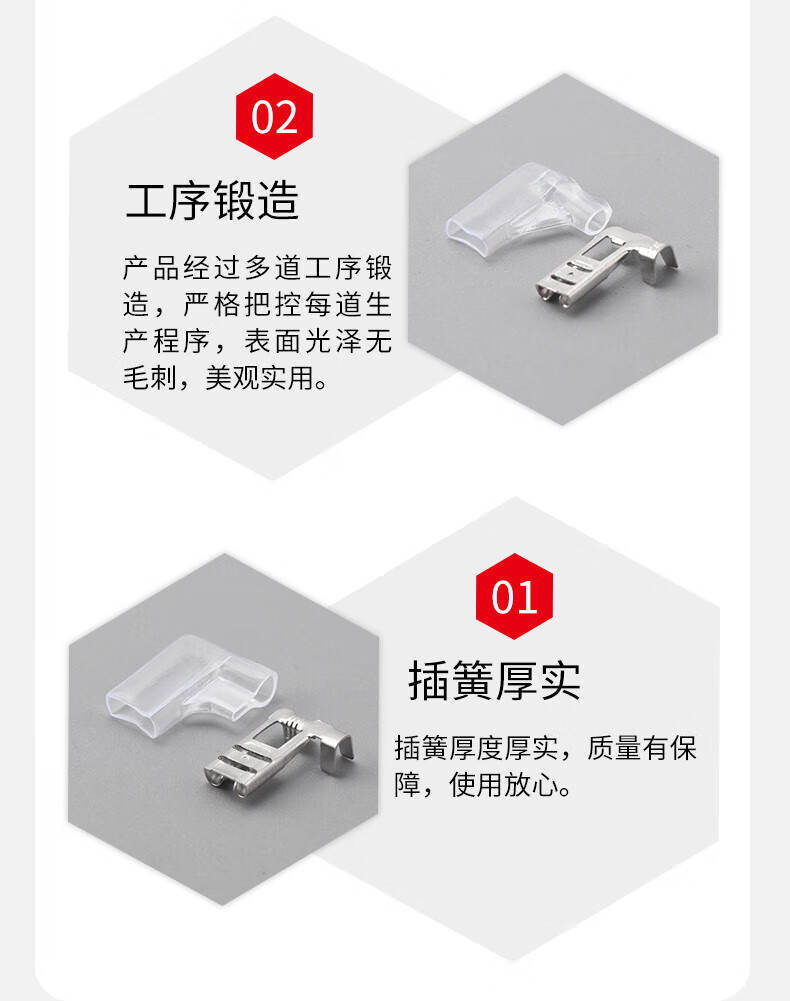 02

工序锻造

产品经过多道工序锻造，严格把控每道生产程序，表面光泽无毛刺，美观实用。

01

插簧厚实

插簧厚度厚实，质量有保障，使用放心。