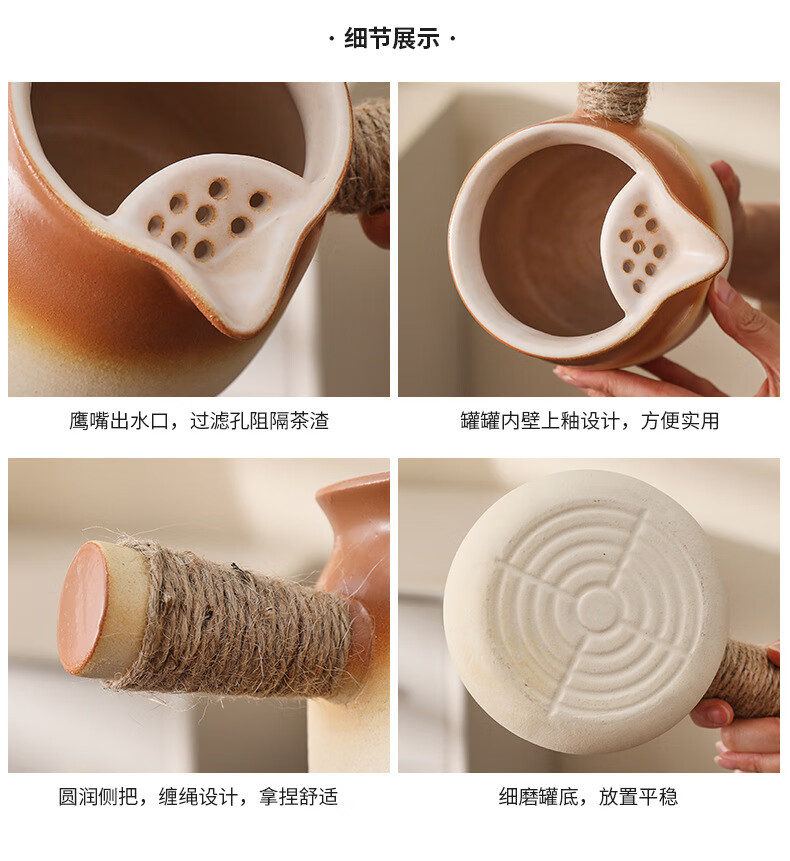 · 细节展示 ·

鹰嘴出水口，过滤孔阻隔茶渣

罐罐内壁上釉设计，方便实用

圆润侧把，缠绳设计，拿捏舒适

细磨罐底，放置平稳