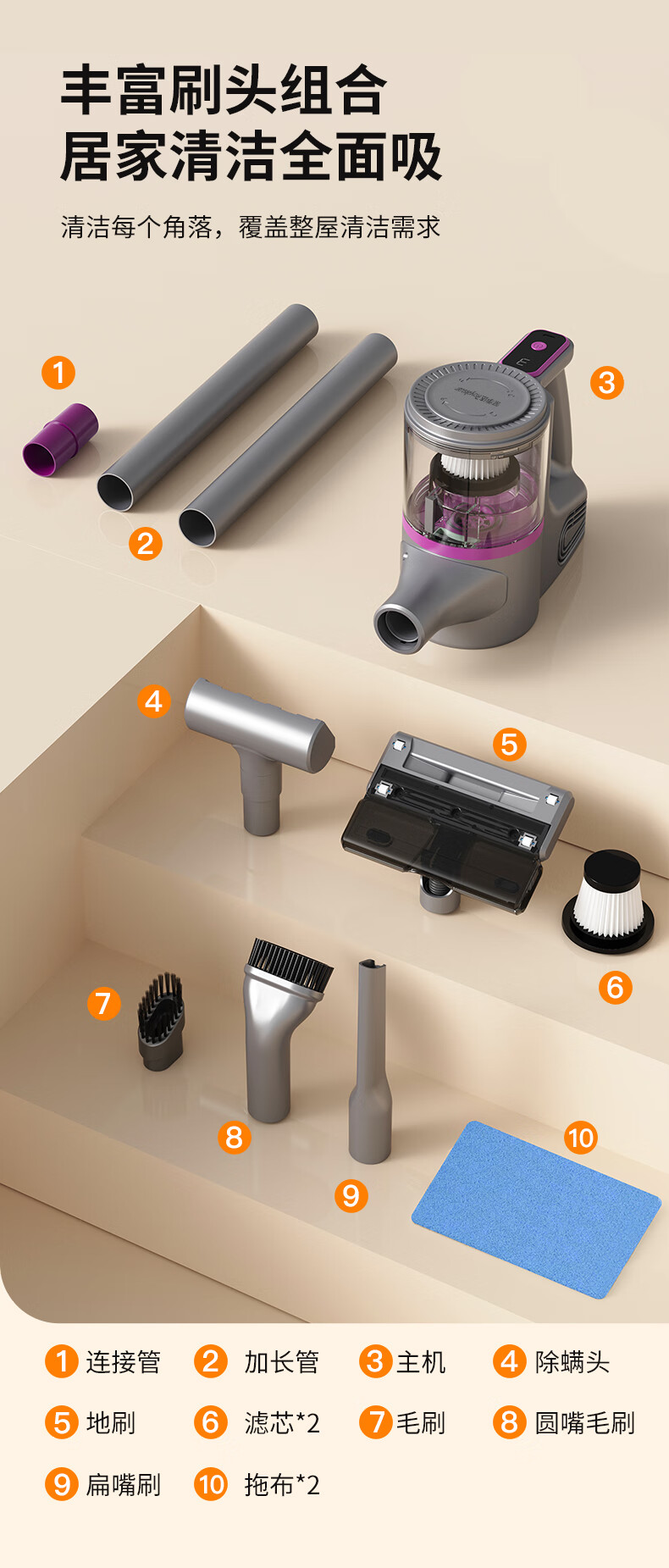 丰富刷头组合
居家清洁全面吸

清洁每个角落，覆盖整屋清洁需求

1
2
3
4
5
6
7
8
9
10

1 连接管 2 加长管 3 主机 4 除螨头
5 地刷 6 滤芯*2 7 毛刷 8 圆嘴毛刷
9 扁嘴刷 10 拖布*2