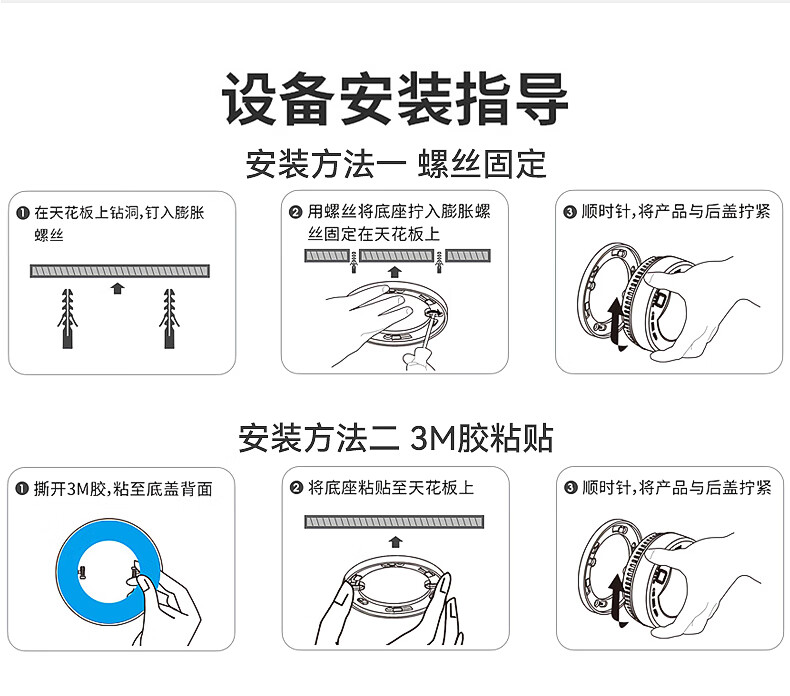 设备安装指导

安装方法一 螺丝固定

❶ 在天花板上钻洞,钉入膨胀螺丝

❷ 用螺丝将底座拧入膨胀螺丝固定在天花板上

❸ 顺时针,将产品与后盖拧紧

安装方法二 3M胶粘贴

❶ 撕开3M胶,粘至底盖背面

❷ 将底座粘贴至天花板上

❸ 顺时针,将产品与后盖拧紧