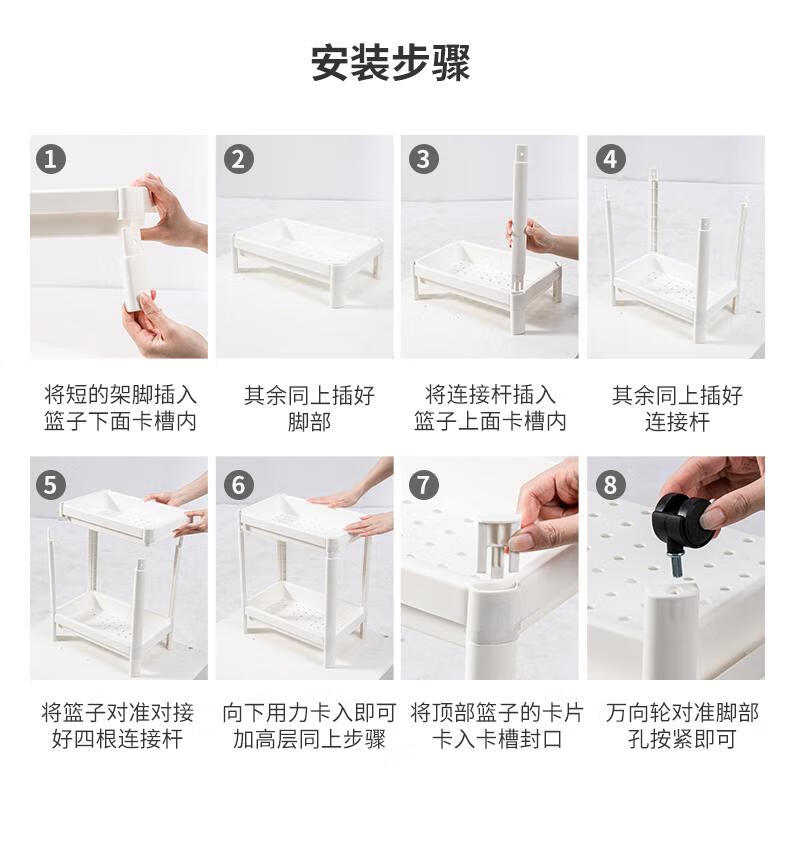 安装步骤

1

将短的架脚插入篮子下面卡槽内

2

其余同上插好脚部

3

将连接杆插入篮子上面卡槽内

4

其余同上插好连接杆

5

将篮子对准对接好四根连接杆

6

向下用力卡入即可加高层同上步骤

7

将顶部篮子的卡片卡入卡槽封口

8

万向轮对准脚部孔按紧即可