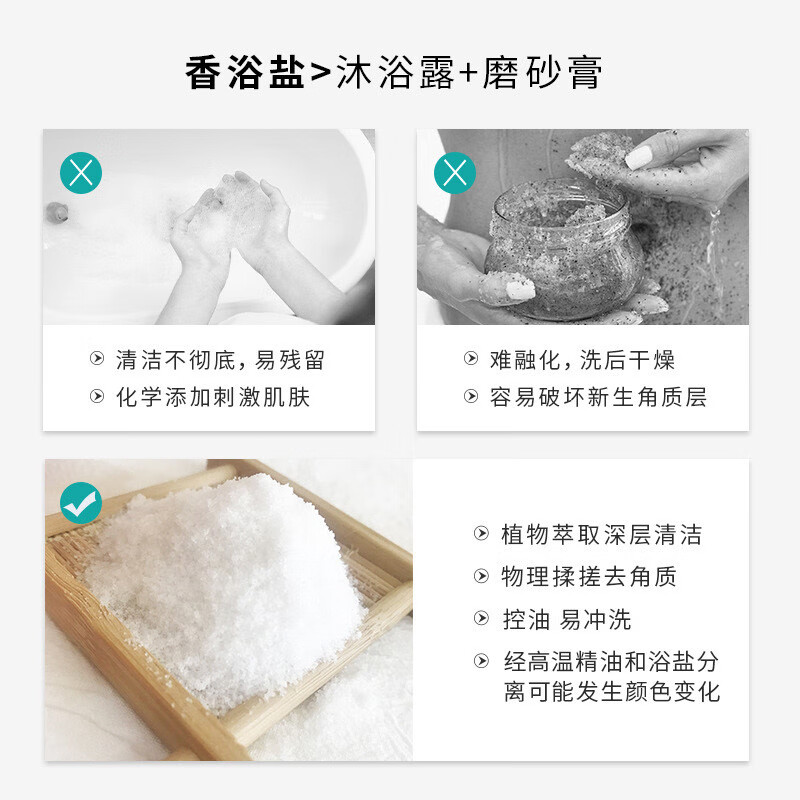 香浴盐>沐浴露+磨砂膏

清洁不彻底，易残留
化学添加刺激肌肤

难融化，洗后干燥
容易破坏新生角质层

植物萃取深层清洁
物理揉搓去角质
控油 易冲洗
经高温精油和浴盐分离可能发生颜色变化