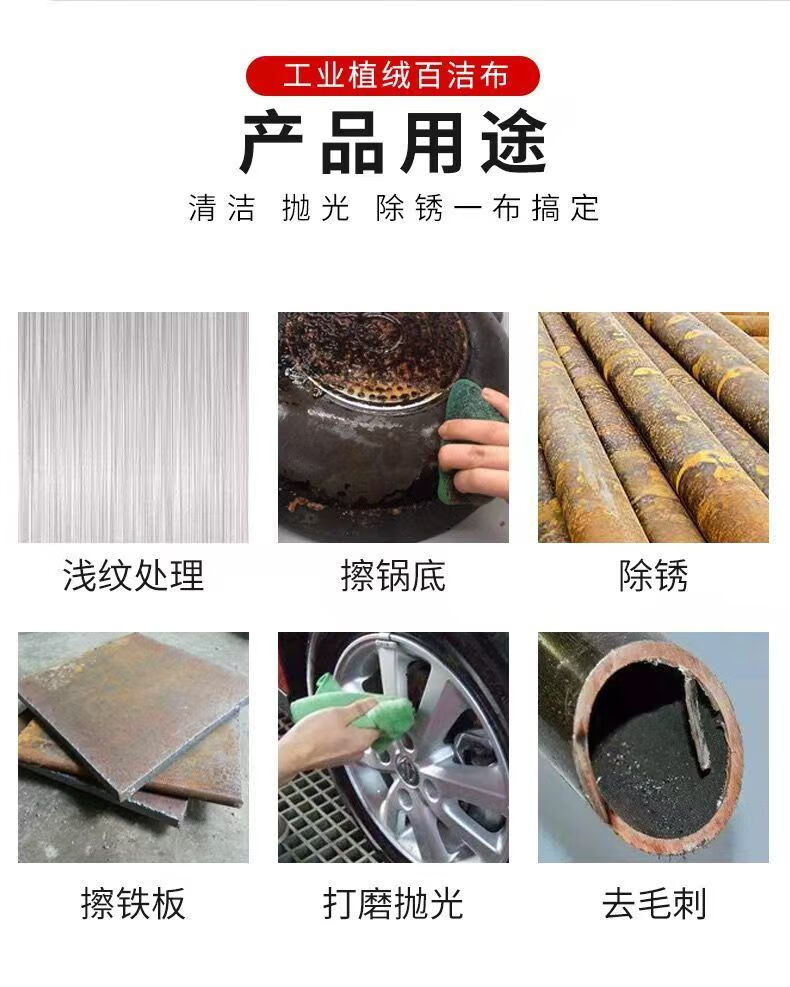 工业植绒百洁布

产品用途

清洁 抛光 除锈一布搞定

浅纹处理

擦锅底

除锈

擦铁板

打磨抛光

去毛刺