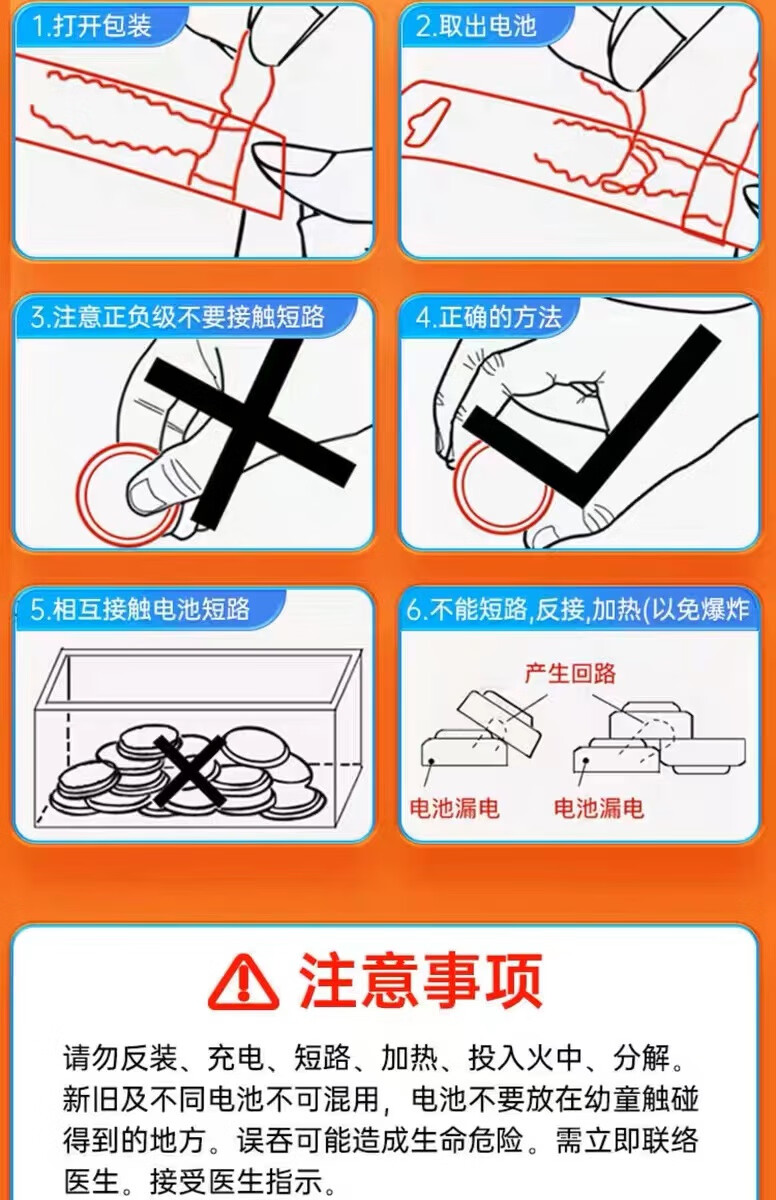 1.打开包装

2.取出电池

3.注意正负级不要接触短路

4.正确的方法

5.相互接触电池短路

6.不能短路,反接,加热(以免爆炸

产生回路

电池漏电

电池漏电

注意事项

请勿反装、充电、短路、加热、投入火中、分解。新旧及不同电池不可混用，电池不要放在幼童触碰得到的地方。误吞可能造成生命危险。需立即联络医生。接受医生指示。