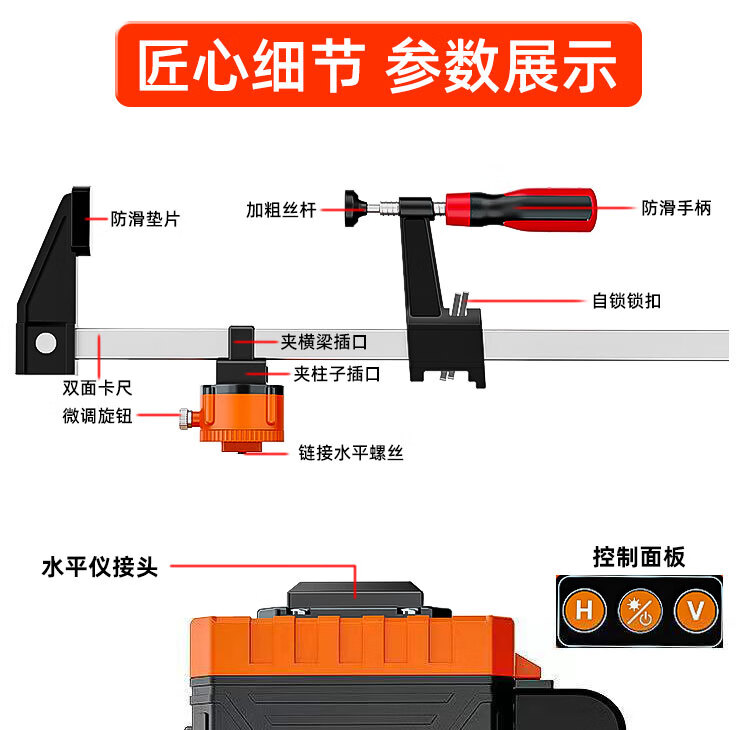 匠心细节 参数展示

防滑垫片

加粗丝杆

防滑手柄

自锁锁扣

夹横梁插口

夹柱子插口

双面卡尺

微调旋钮

链接水平螺丝

水平仪接头

控制面板

H

V