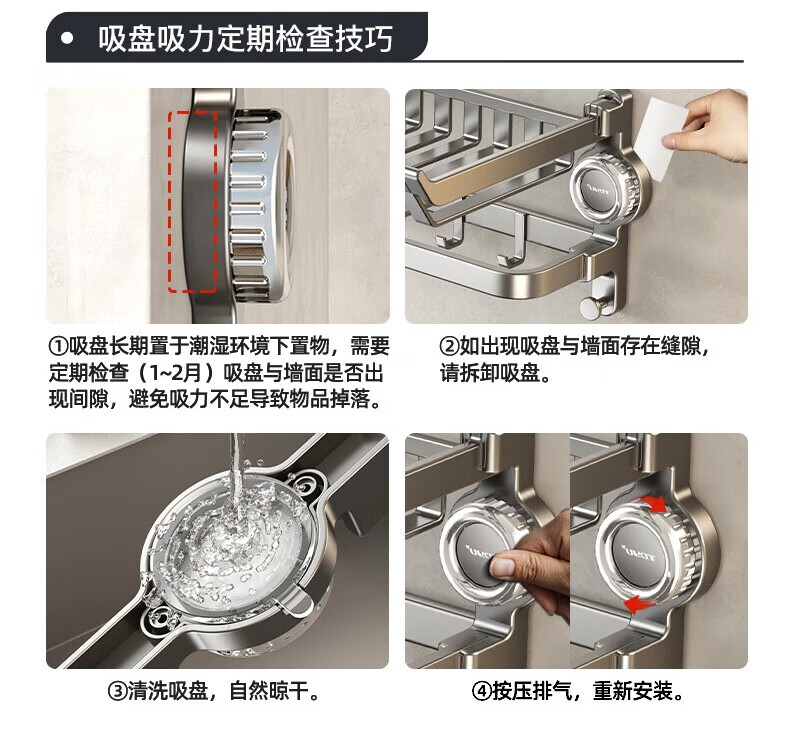 吸盘吸力定期检查技巧

①吸盘长期置于潮湿环境下置物，需要定期检查（1~2月）吸盘与墙面是否出现间隙，避免吸力不足导致物品掉落。

②如出现吸盘与墙面存在缝隙，请拆卸吸盘。

③清洗吸盘，自然晾干。

④按压排气，重新安装。