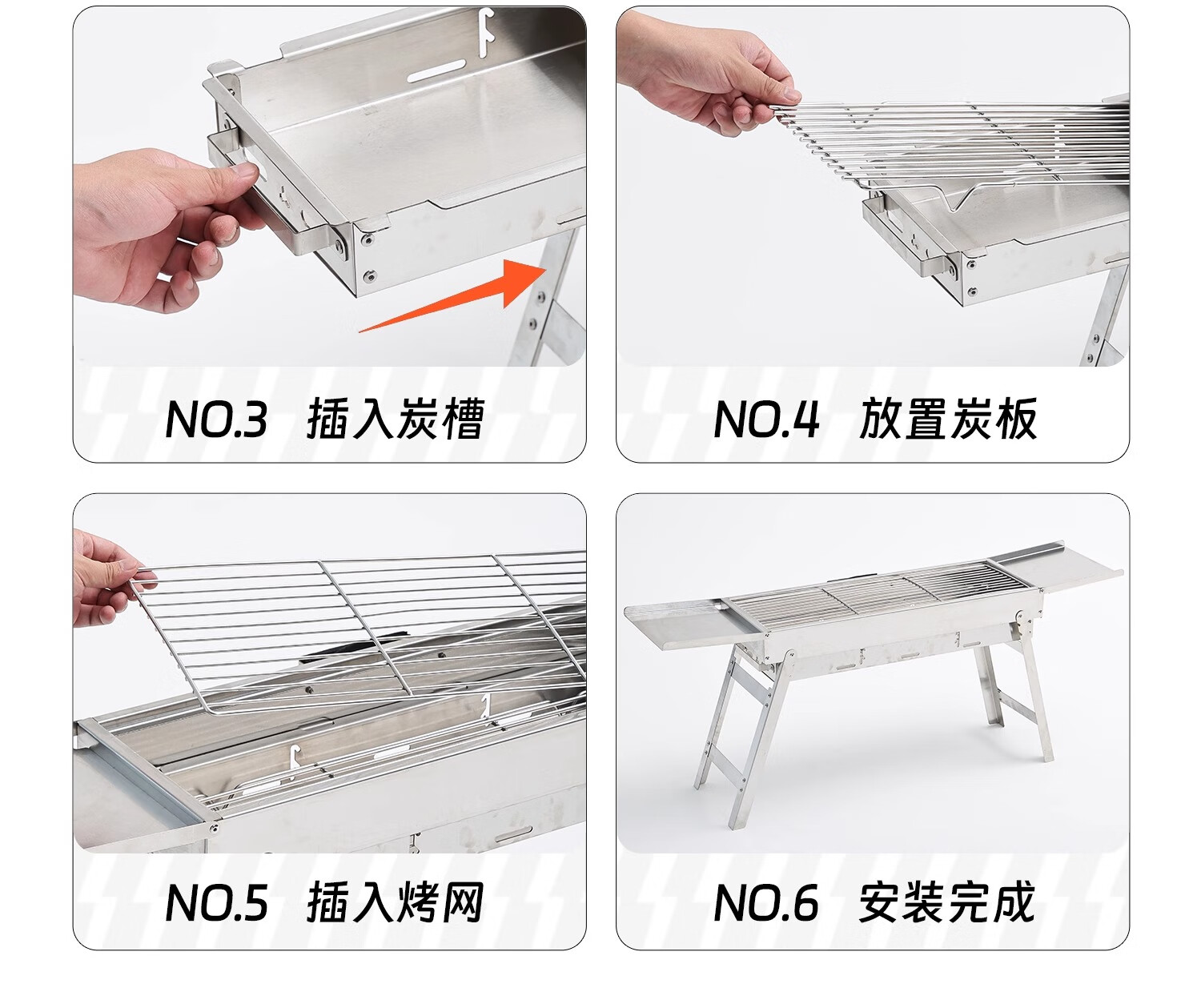 NO.3 插入炭槽

NO.4 放置炭板

NO.5 插入烤网

NO.6 安装完成