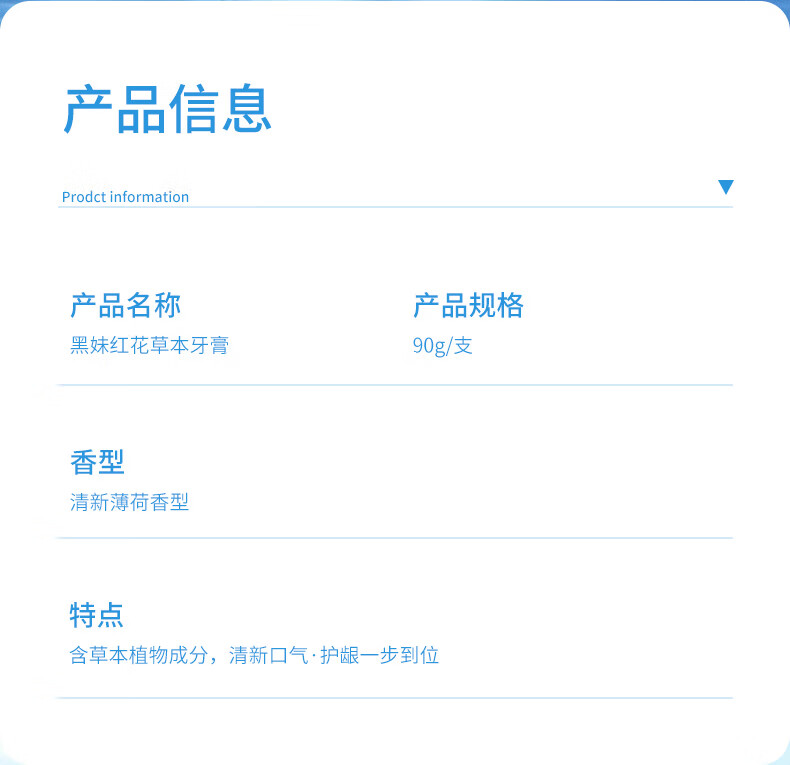 产品信息

Prodct information

产品名称
黑妹红花草本牙膏

产品规格
90g/支

香型
清新薄荷香型

特点
含草本植物成分，清新口气·护龈一步到位