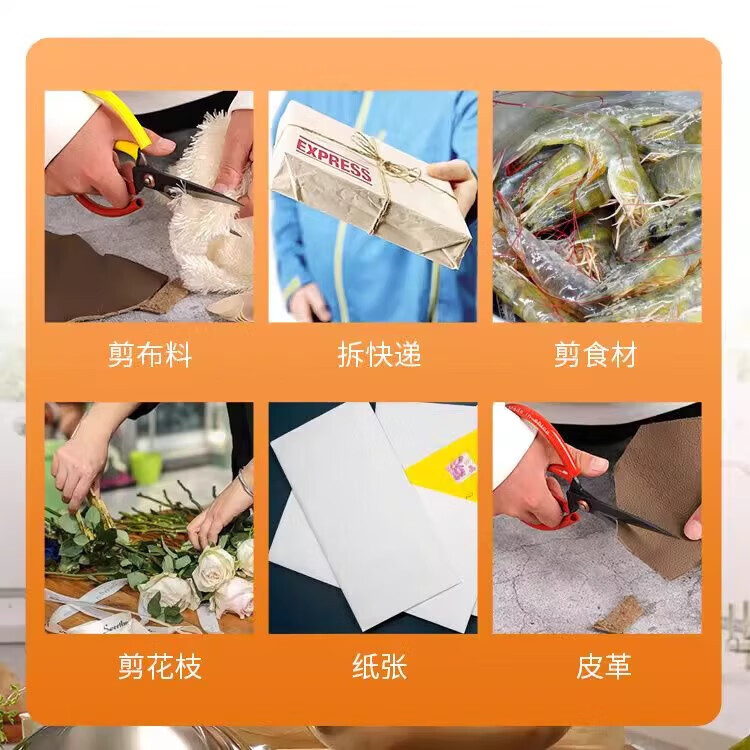 EXPRESS

剪布料

拆快递

剪食材

剪花枝

纸张

皮革