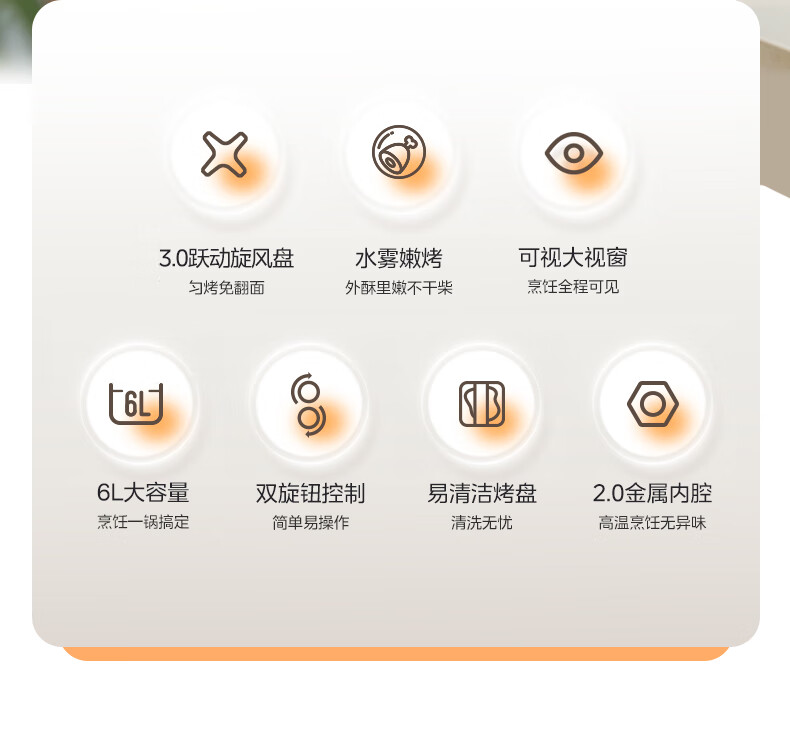 3.0跃动旋风盘
匀烤免翻面

水雾嫩烤
外酥里嫩不干柴

可视大视窗
烹饪全程可见

6L

6L大容量
烹饪一锅搞定

双旋钮控制
简单易操作

易清洁烤盘
清洗无忧

2.0金属内腔
高温烹饪无异味