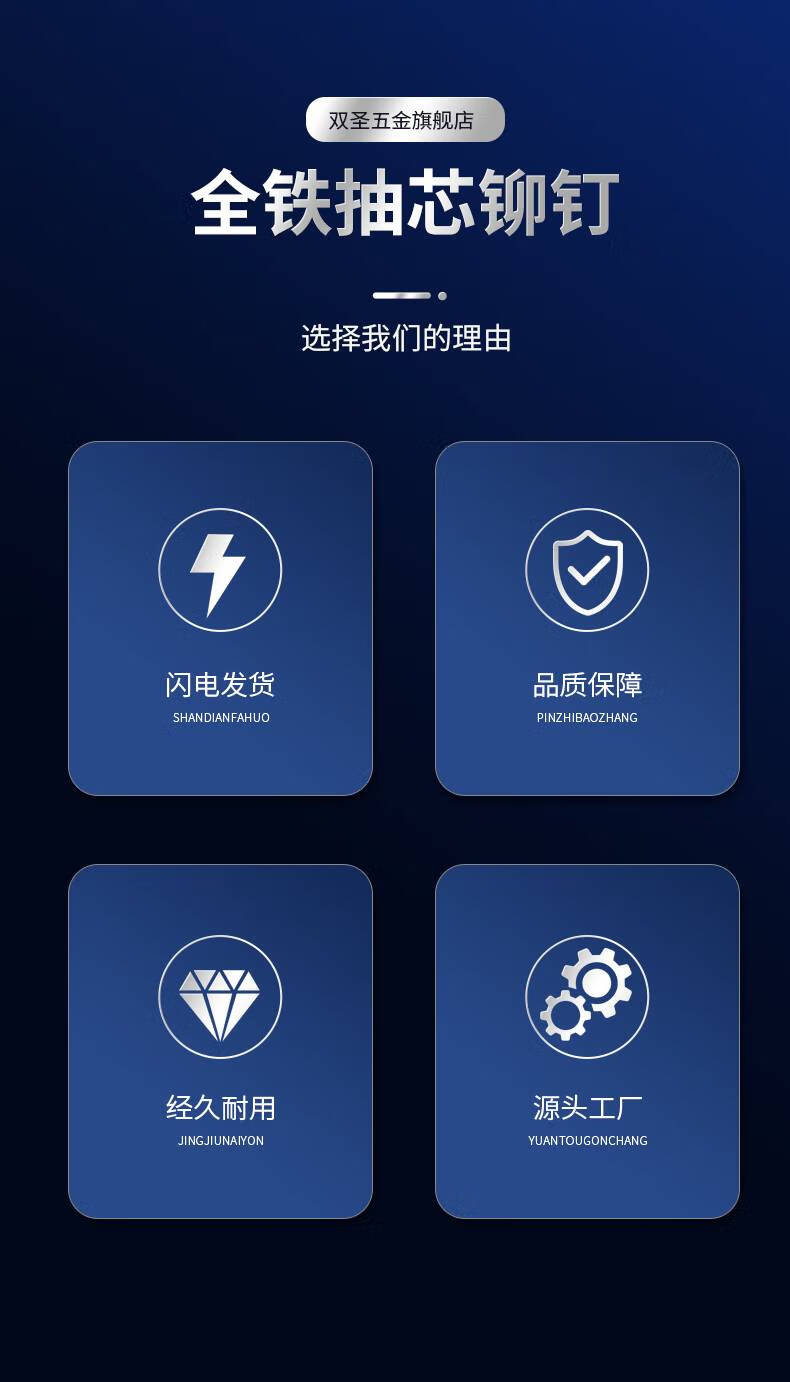 双圣五金旗舰店

全铁抽芯铆钉

选择我们的理由

闪电发货
SHANDIANFAHUO

品质保障
PINZHIBAOZHANG

经久耐用
JINGJIUNAIYON

源头工厂
YUANTOUGONCHANG