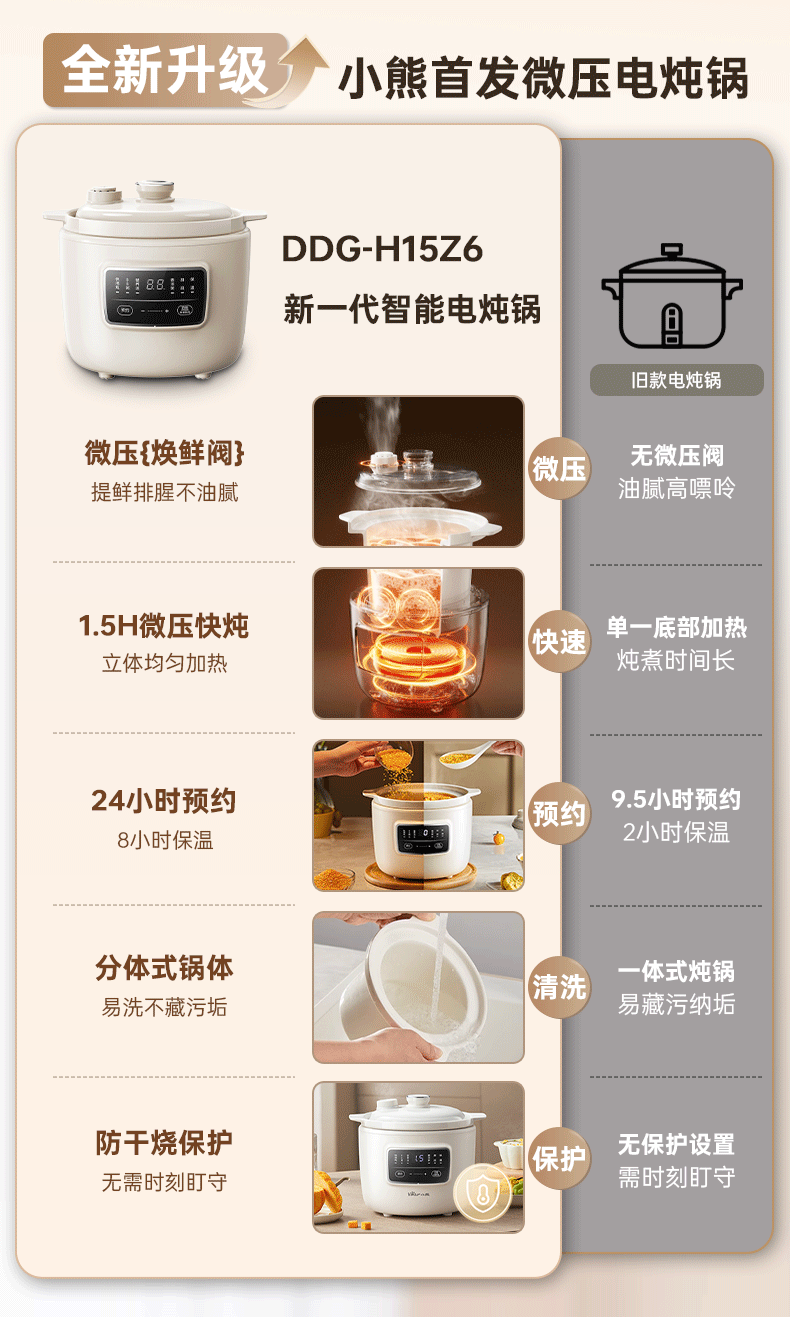 全新升级 小熊首发微压电炖锅

DDG-H15Z6
新一代智能电炖锅

旧款电炖锅

微压{焕鲜阀}
提鲜排腥不油腻

微压

无微压阀
油腻高嘌呤

1.5H微压快炖
立体均匀加热

快速

单一底部加热
炖煮时间长

24小时预约
8小时保温

预约

9.5小时预约
2小时保温

分体式锅体
易洗不藏污垢

清洗

一体式炖锅
易藏污纳垢

防干烧保护
无需时刻盯守

保护

无保护设置
需时刻盯守