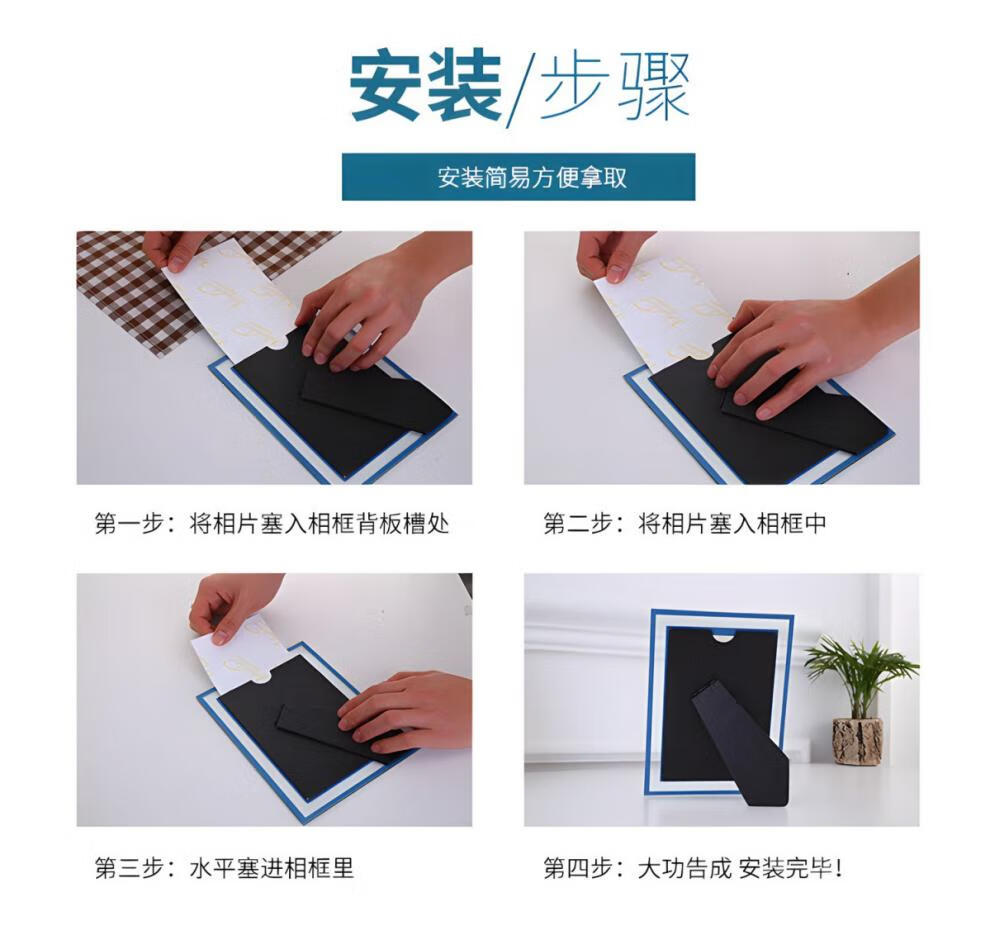 安装/步骤

安装简易方便拿取

第一步：将相片塞入相框背板槽处

第二步：将相片塞入相框中

第三步：水平塞进相框里

第四步：大功告成 安装完毕！