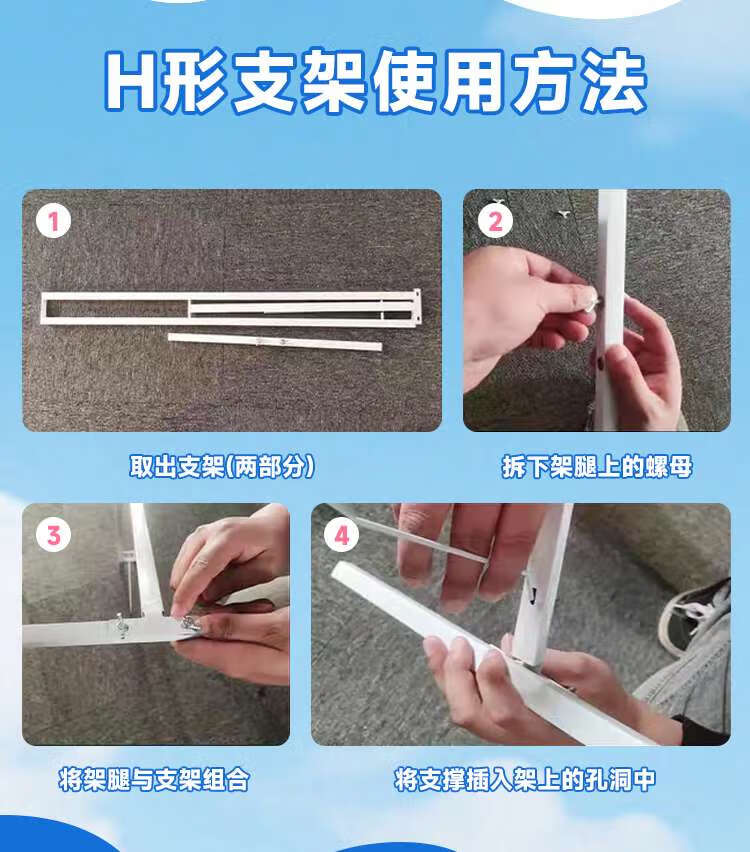 H形支架使用方法

1

取出支架(两部分)

2

拆下架腿上的螺母

3

将架腿与支架组合

4

将支撑插入架上的孔洞中