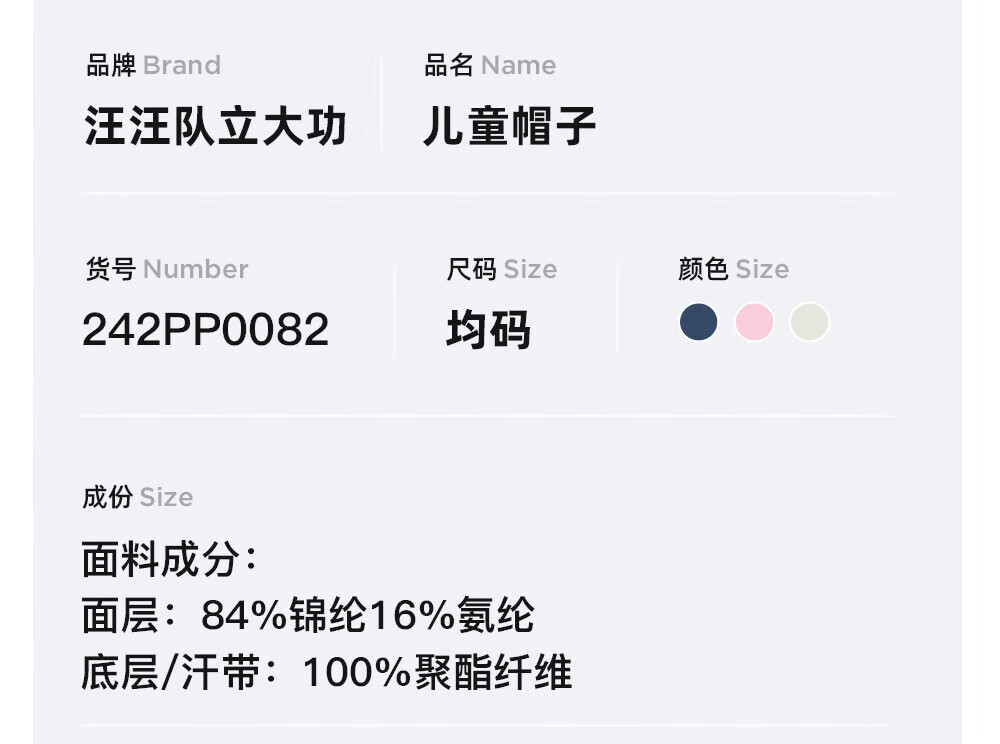 品牌 Brand
汪汪队立大功

品名 Name
儿童帽子

货号 Number
242PP0082

尺码 Size
均码

颜色 Size

成份 Size
面料成分：
面层：84%锦纶16%氨纶
底层/汗带：100%聚酯纤维